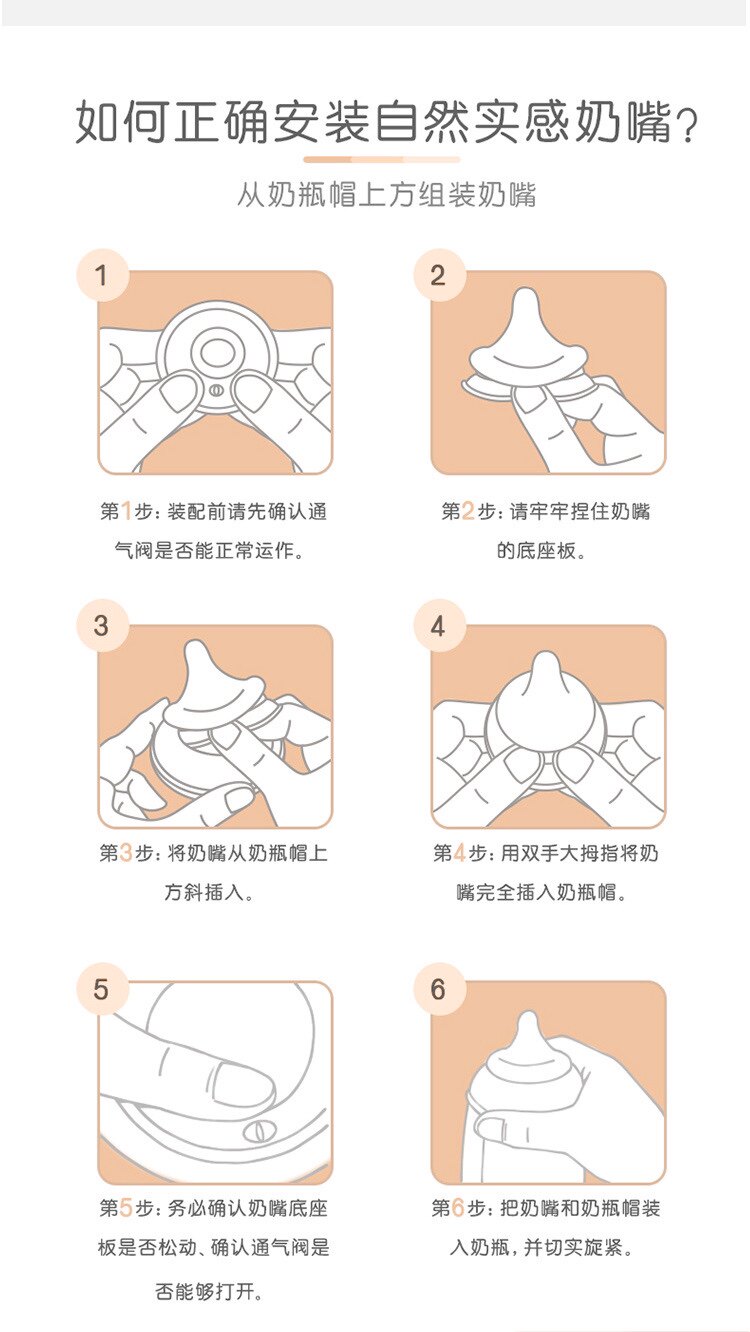 如何正确安装自然实感奶嘴?

从奶瓶帽上方组装奶嘴

1

第1步：装配前请先确认通气阀是否能正常运作。

2

第2步：请牢牢捏住奶嘴的底座板。

3

第3步：将奶嘴从奶瓶帽上方斜插入。

4

第4步：用双手大拇指将奶嘴完全插入奶瓶帽。

5

第5步：务必确认奶嘴底座板是否松动、确认通气阀是否能够打开。

6

第6步：把奶嘴和奶瓶帽装入奶瓶，并切实旋紧。