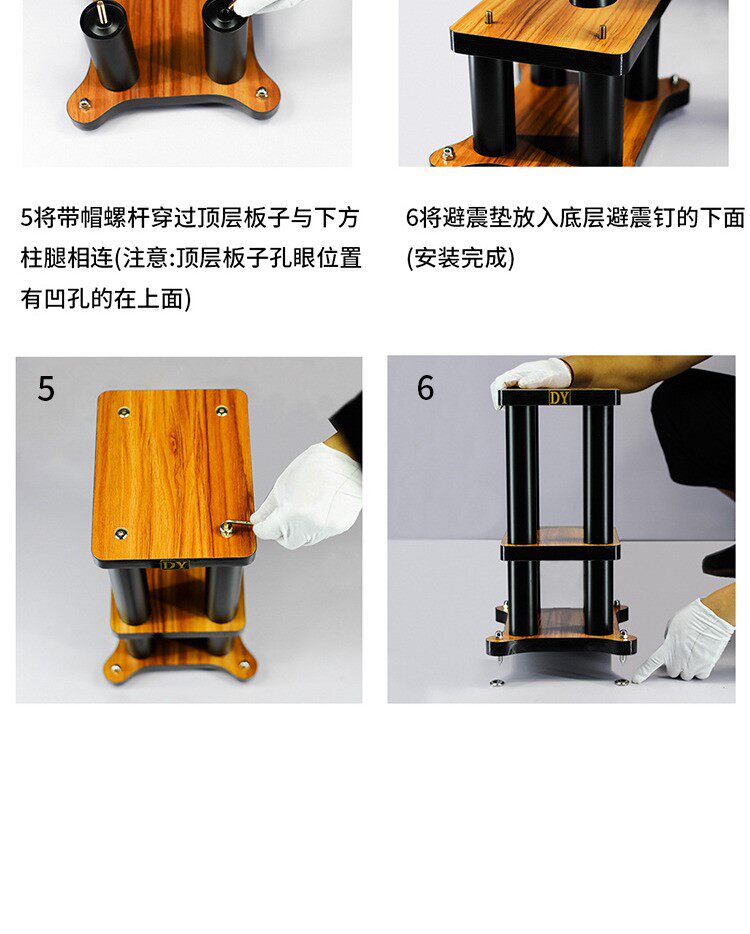 5将带帽螺杆穿过顶层板子与下方柱腿相连(注意:顶层板子孔眼位置有凹孔的在上面)

6将避震垫放入底层避震钉的下面(安装完成)

5

DY

6

DY