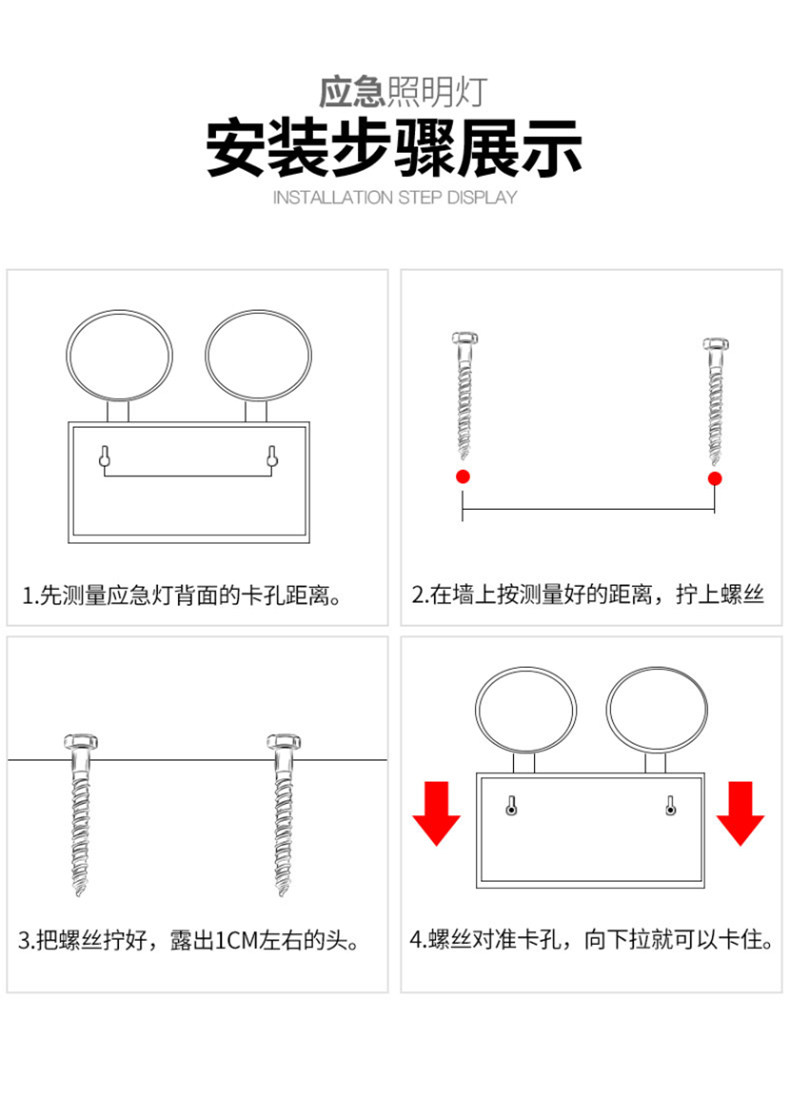 应急照明灯
安装步骤展示
INSTALLATION STEP DISPLAY

1.先测量应急灯背面的卡孔距离。

2.在墙上按测量好的距离，拧上螺丝

3.把螺丝拧好，露出1CM左右的头。

4.螺丝对准卡孔，向下拉就可以卡住。