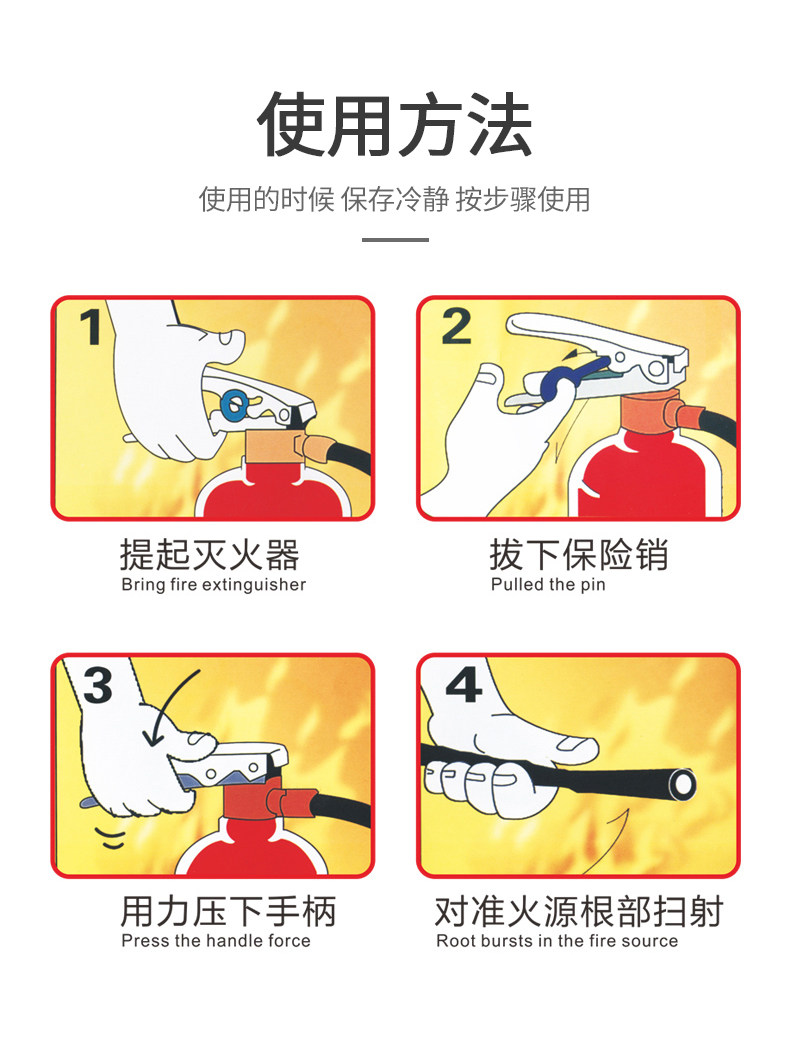 使用方法

使用的时候 保存冷静 按步骤使用

1

提起灭火器
Bring fire extinguisher

2

拔下保险销
Pulled the pin

3

用力压下手柄
Press the handle force

4

对准火源根部扫射
Root bursts in the fire source