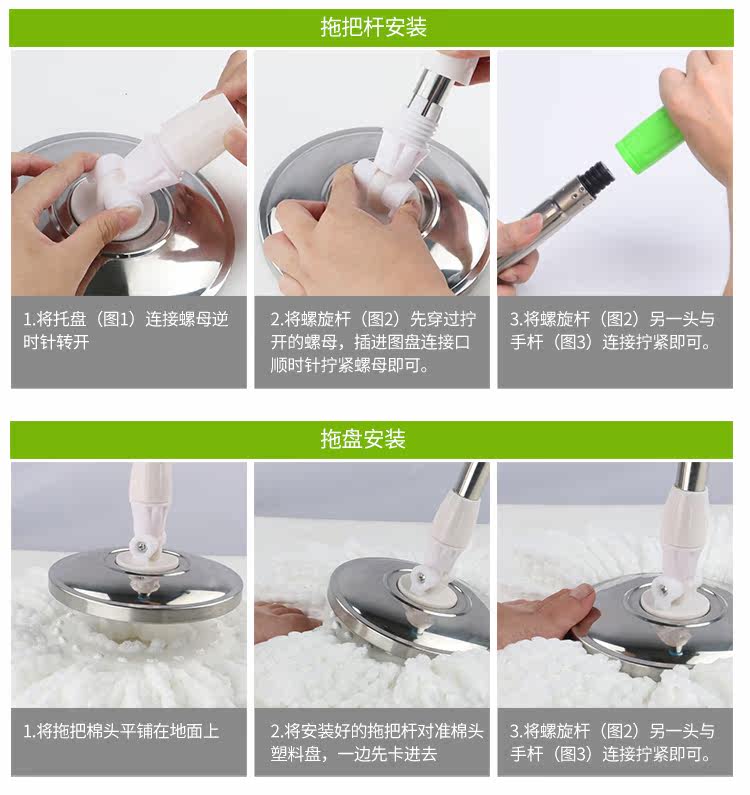 拖把杆安装

1.将托盘（图1）连接螺母逆时针转开

2.将螺旋杆（图2）先穿过拧开的螺母，插进图盘连接口顺时针拧紧螺母即可。

3.将螺旋杆（图2）另一头与手杆（图3）连接拧紧即可。

拖盘安装

1.将拖把棉头平铺在地面上

2.将安装好的拖把杆对准棉头塑料盘，一边先卡进去

3.将螺旋杆（图2）另一头与手杆（图3）连接拧紧即可。