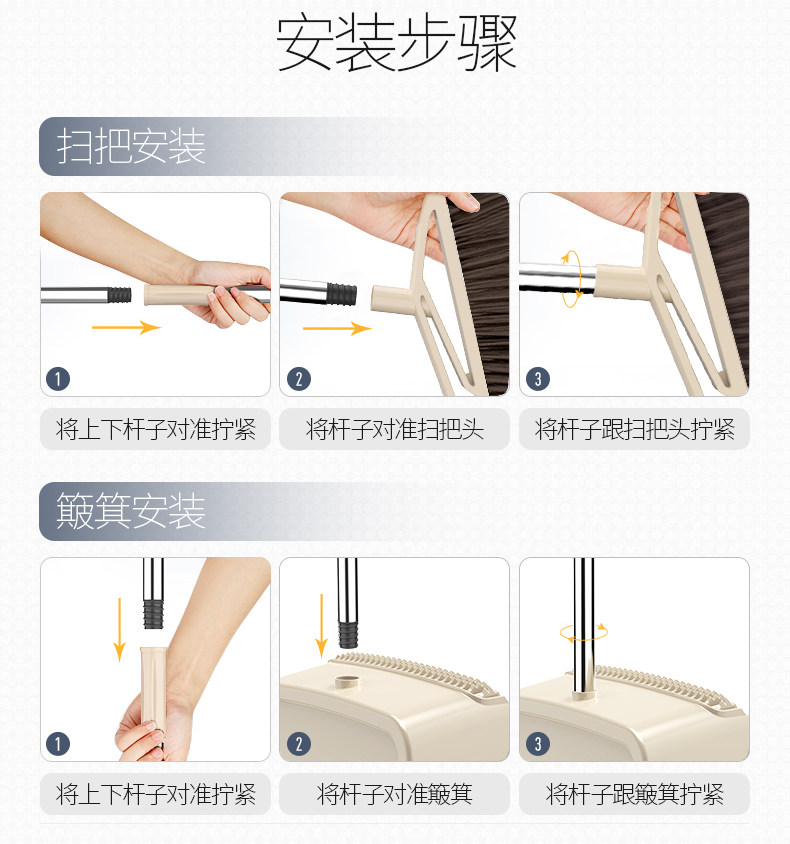 安装步骤

扫把安装

1
将上下杆子对准拧紧

2
将杆子对准扫把头

3
将杆子跟扫把头拧紧

簸箕安装

1
将上下杆子对准拧紧

2
将杆子对准簸箕

3
将杆子跟簸箕拧紧