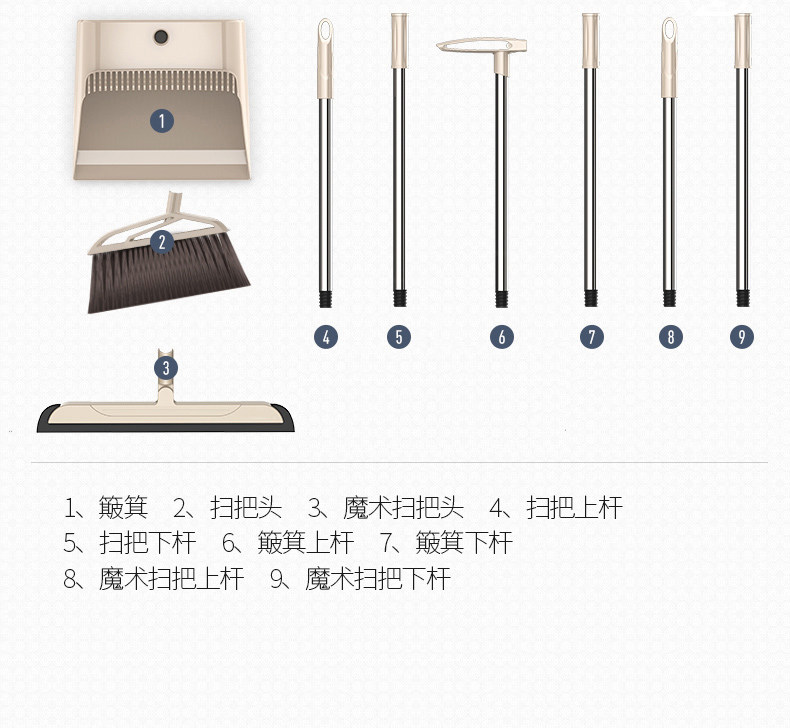 1

2

3

4 5 6 7 8 9

1、簸箕　2、扫把头　3、魔术扫把头　4、扫把上杆
5、扫把下杆　6、簸箕上杆　7、簸箕下杆
8、魔术扫把上杆　9、魔术扫把下杆