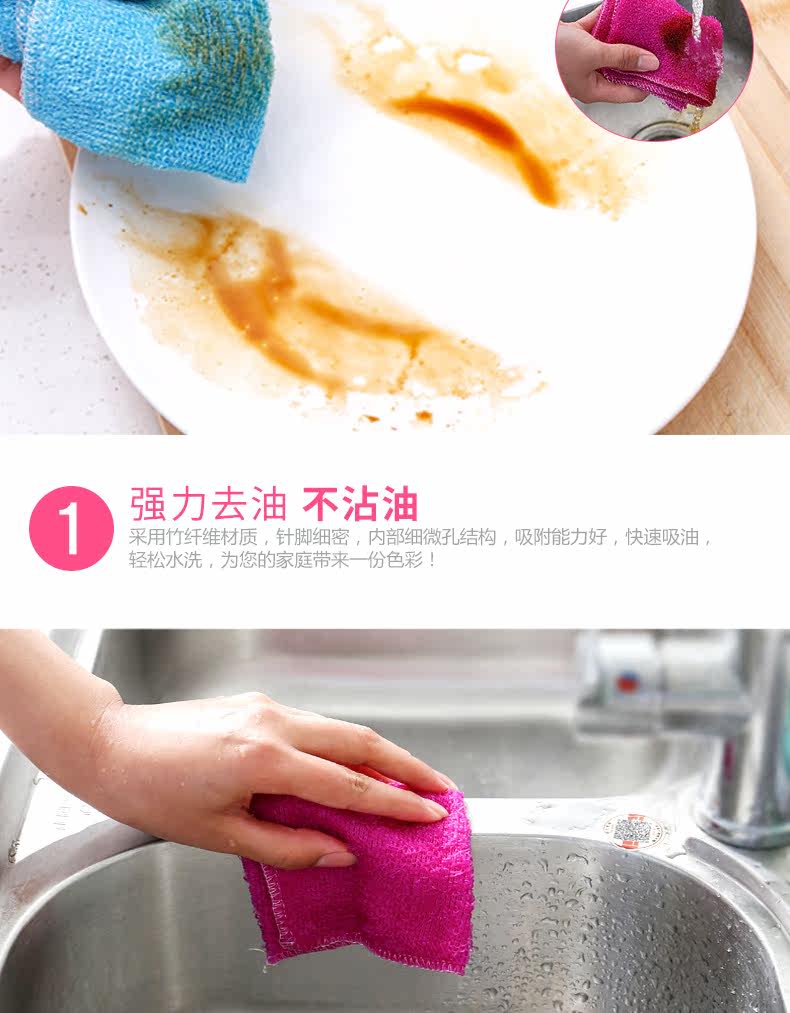 1 强力去油 不沾油

采用竹纤维材质，针脚细密，内部细微孔结构，吸附能力好，快速吸油，轻松水洗，为您的家庭带来一份色彩！