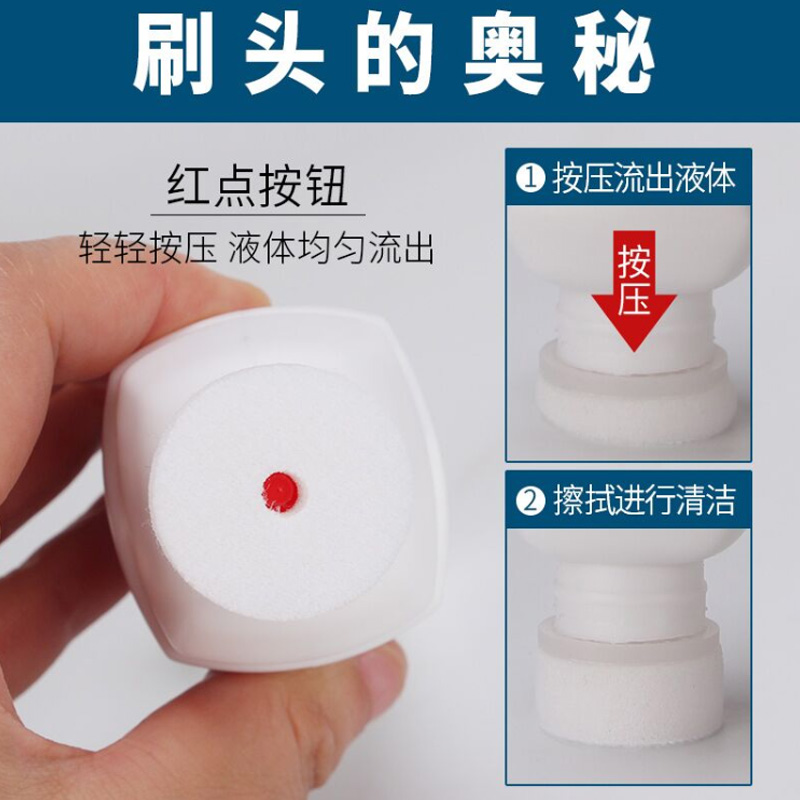 刷头的奥秘

红点按钮

轻轻按压 液体均匀流出

① 按压流出液体

按压

② 擦拭进行清洁