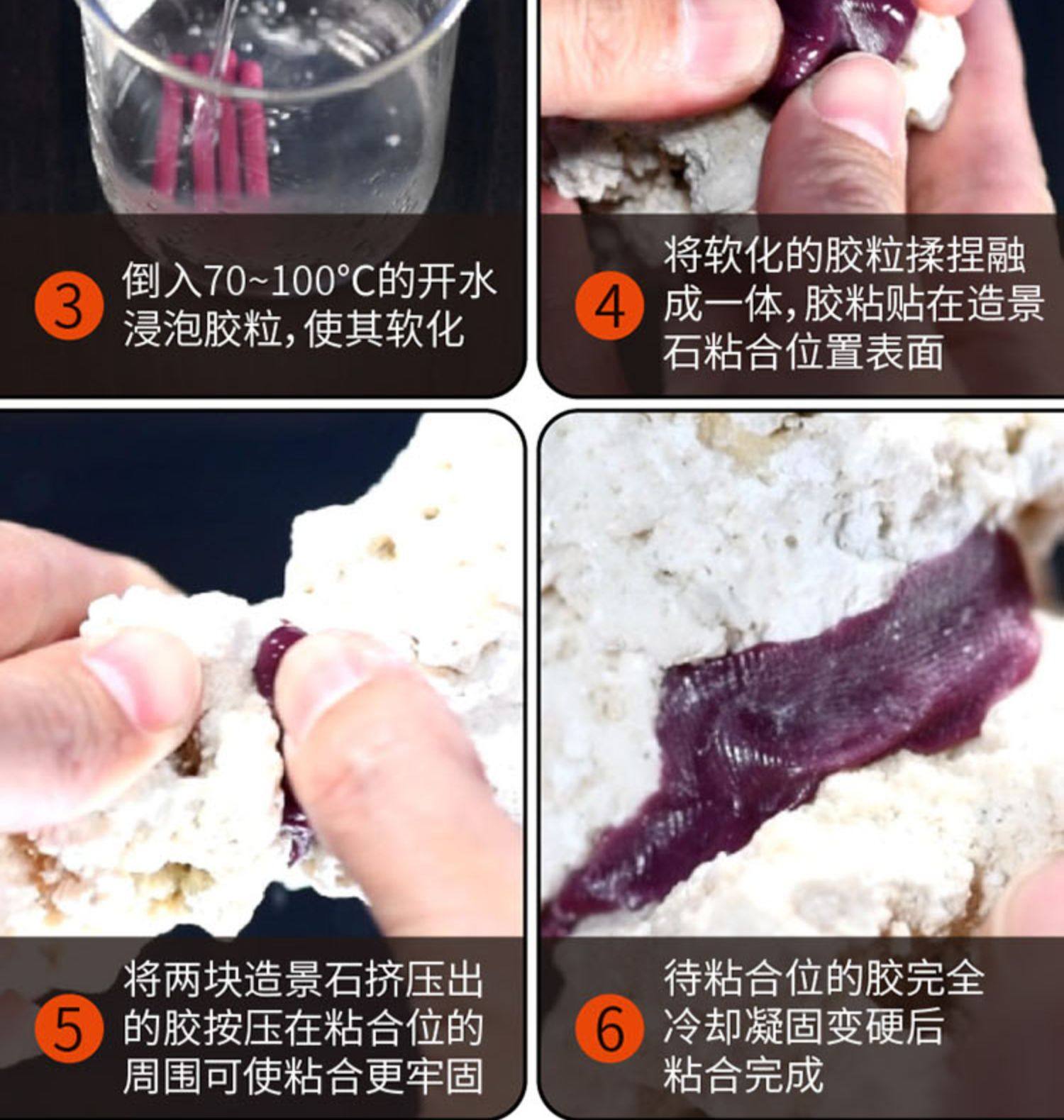 3 倒入70~100°C的开水浸泡胶粒，使其软化

4 将软化的胶粒揉捏融成一体，胶粘贴在造景石粘合位置表面

5 将两块造景石挤压出的胶按压在粘合位的周围可使粘合更牢固

6 待粘合位的胶完全冷却凝固变硬后粘合完成