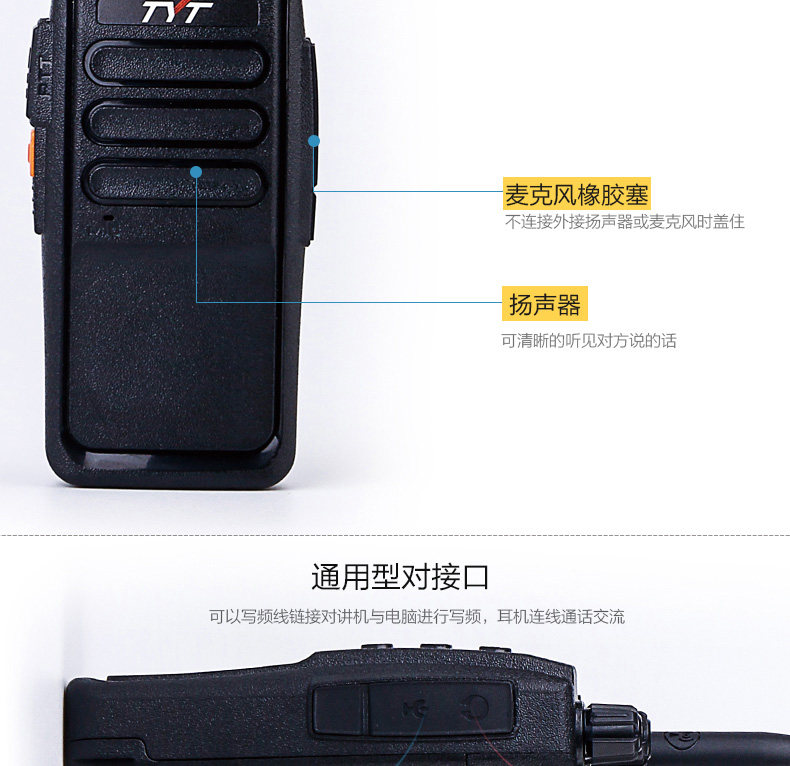 TYT

麦克风橡胶塞
不连接外接扬声器或麦克风时盖住

扬声器
可清晰的听见对方说的话

通用型对接口
可以写频线链接对讲机与电脑进行写频，耳机连线通话交流