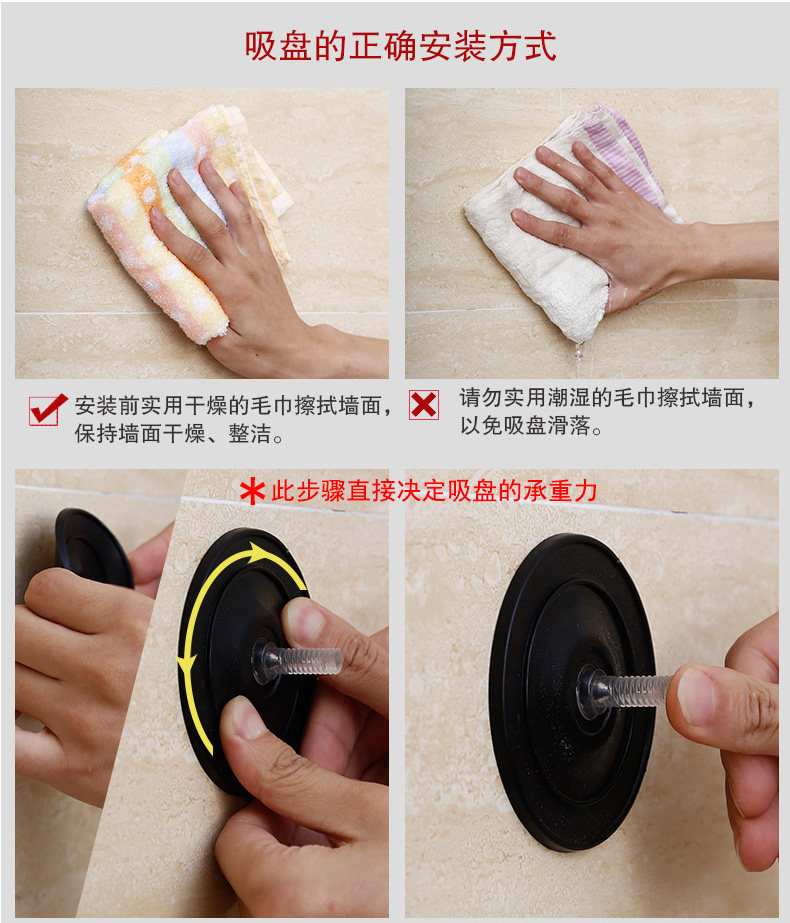 吸盘的正确安装方式

安装前实用干燥的毛巾擦拭墙面，保持墙面干燥、整洁。

请勿实用潮湿的毛巾擦拭墙面，以免吸盘滑落。

＊此步骤直接决定吸盘的承重力