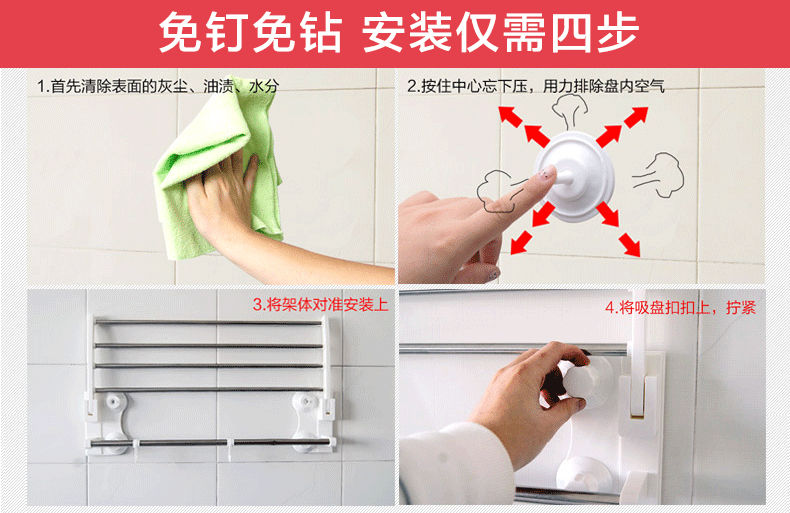 免钉免钻 安装仅需四步

1.首先清除表面的灰尘、油渍、水分

2.按住中心忘下压，用力排除盘内空气

3.将架体对准安装上

4.将吸盘扣扣上，拧紧