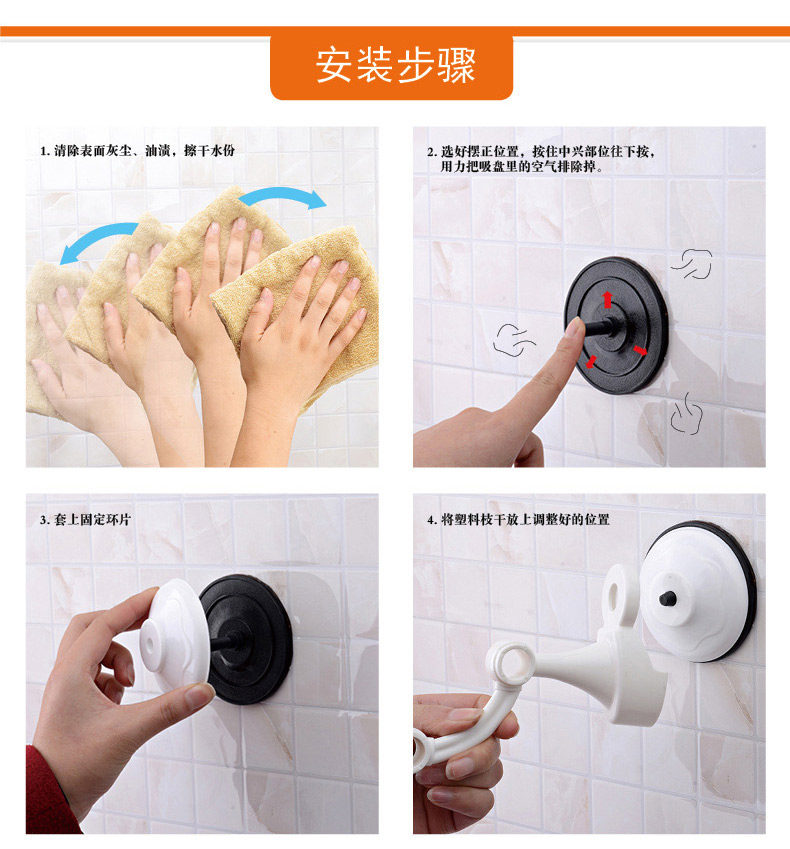 安装步骤

1. 清除表面灰尘、油渍，擦干水份

2. 选好摆正位置，按住中兴部位往下按，用力把吸盘里的空气排除掉。

3. 套上固定环片

4. 将塑料枝干放上调整好的位置