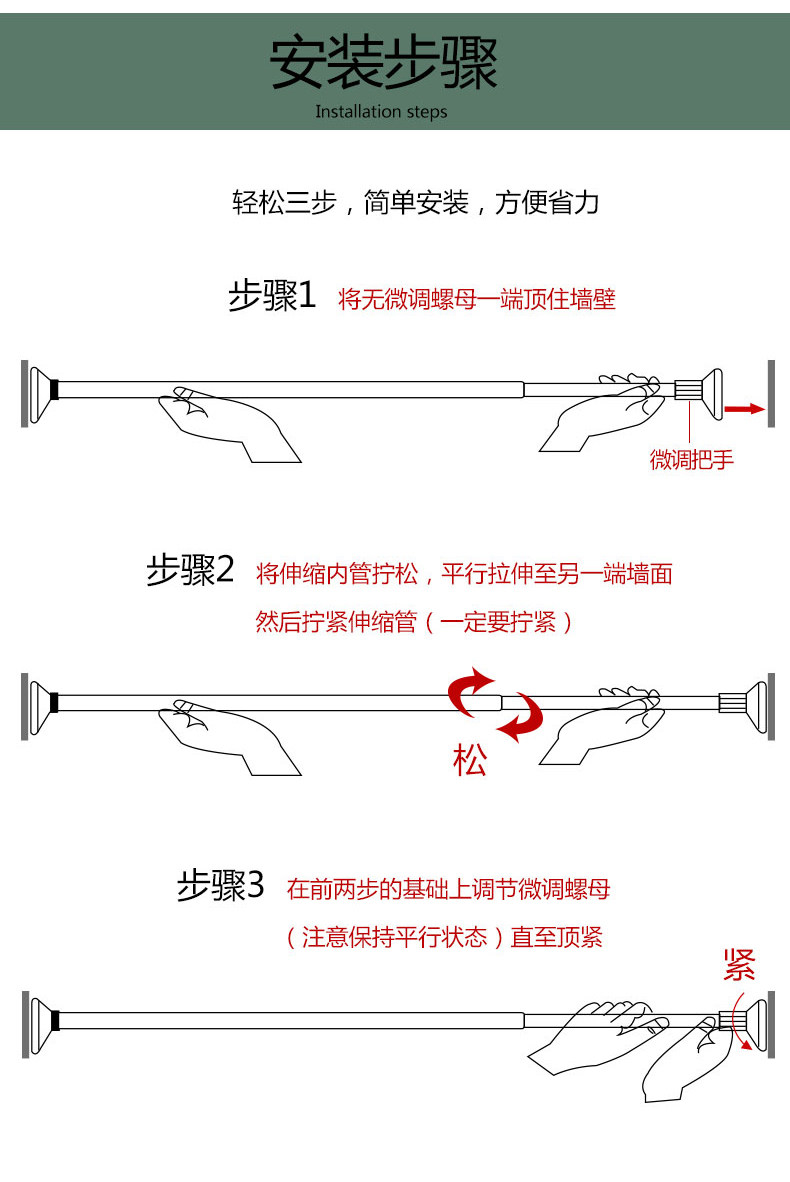 安装步骤
Installation steps

轻松三步，简单安装，方便省力

步骤1 将无微调螺母一端顶住墙壁

微调把手

步骤2 将伸缩内管拧松，平行拉伸至另一端墙面
然后拧紧伸缩管（一定要拧紧）

松

步骤3 在前两步的基础上调节微调螺母
（注意保持平行状态）直至顶紧

紧