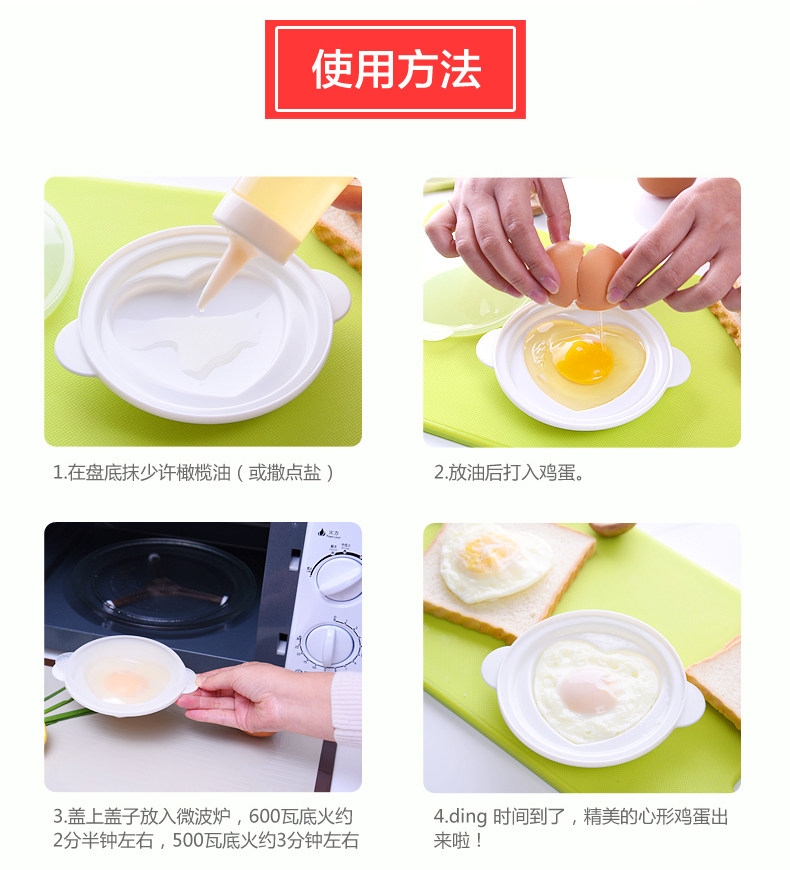 使用方法

1.在盘底抹少许橄榄油（或撒点盐）

2.放油后打入鸡蛋。

3.盖上盖子放入微波炉，600瓦底火约2分半钟左右，500瓦底火约3分钟左右

4.ding 时间到了，精美的心形鸡蛋出来啦！