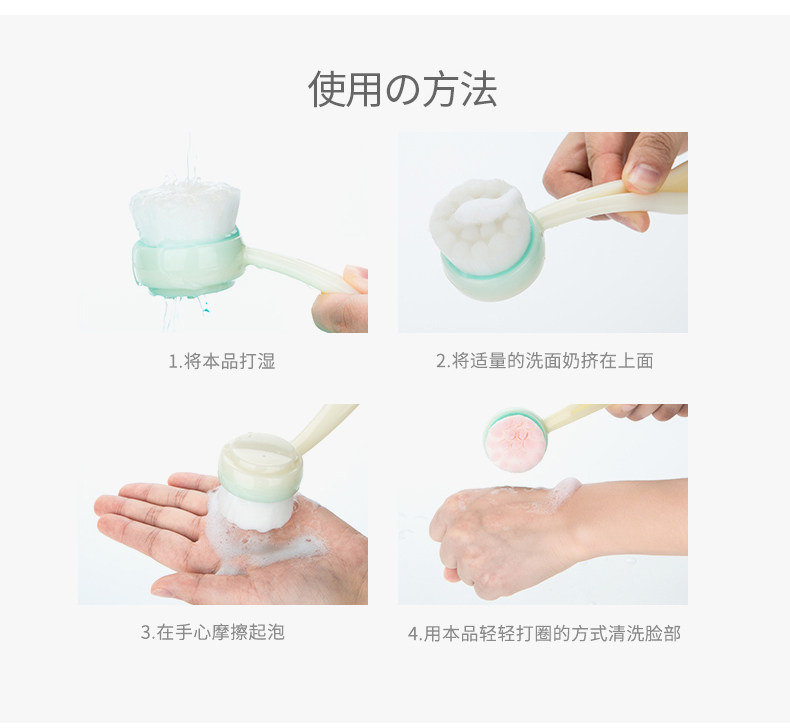 使用の方法

1.将本品打湿

2.将适量的洗面奶挤在上面

3.在手心摩擦起泡

4.用本品轻轻打圈的方式清洗脸部