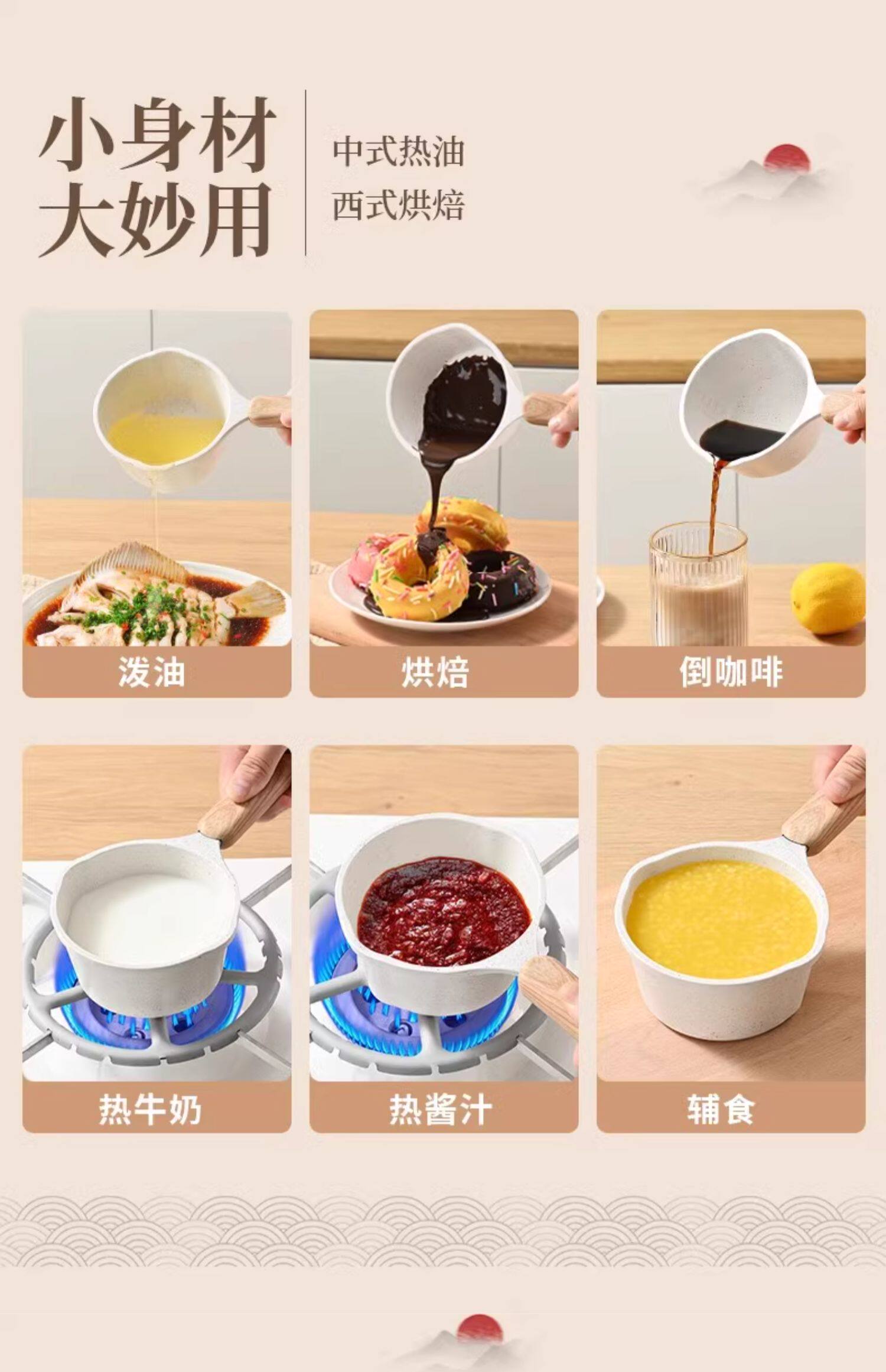 小身材
大妙用

中式热油
西式烘焙

泼油

烘焙

倒咖啡

热牛奶

热酱汁

辅食