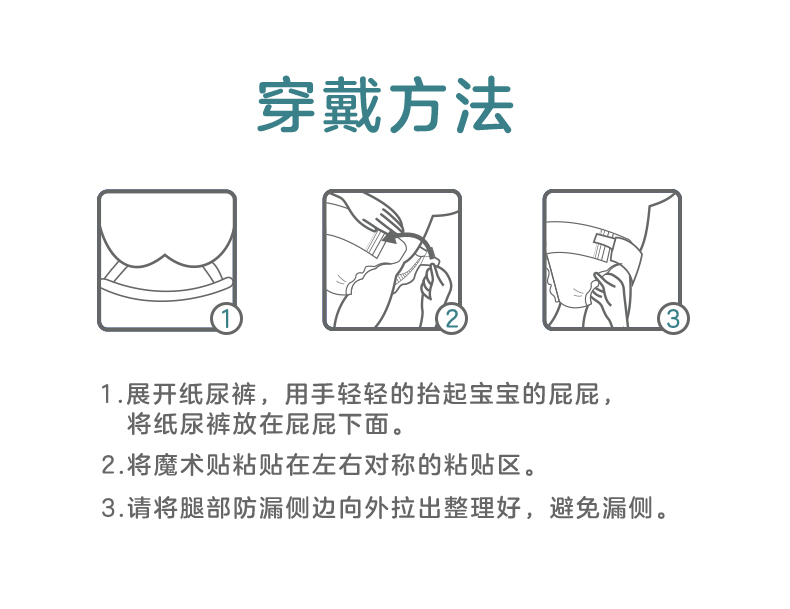 穿戴方法

1

2

3

1.展开纸尿裤，用手轻轻的抬起宝宝的屁屁，将纸尿裤放在屁屁下面。

2.将魔术贴粘贴在左右对称的粘贴区。

3.请将腿部防漏侧边向外拉出整理好，避免漏侧。