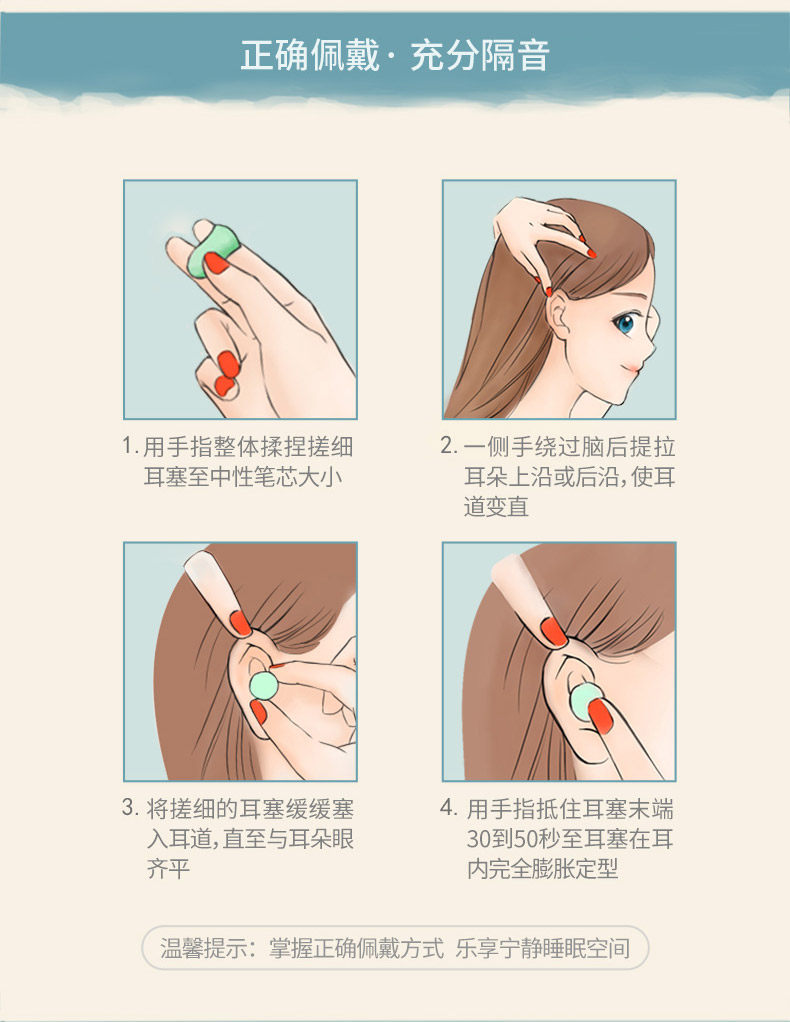 正确佩戴 · 充分隔音

1. 用手指整体揉捏搓细耳塞至中性笔芯大小

2. 一侧手绕过脑后提拉耳朵上沿或后沿，使耳道变直

3. 将搓细的耳塞缓缓塞入耳道，直至与耳朵眼齐平

4. 用手指抵住耳塞末端30到50秒至耳塞在耳内完全膨胀定型

温馨提示：掌握正确佩戴方式 乐享宁静睡眠空间