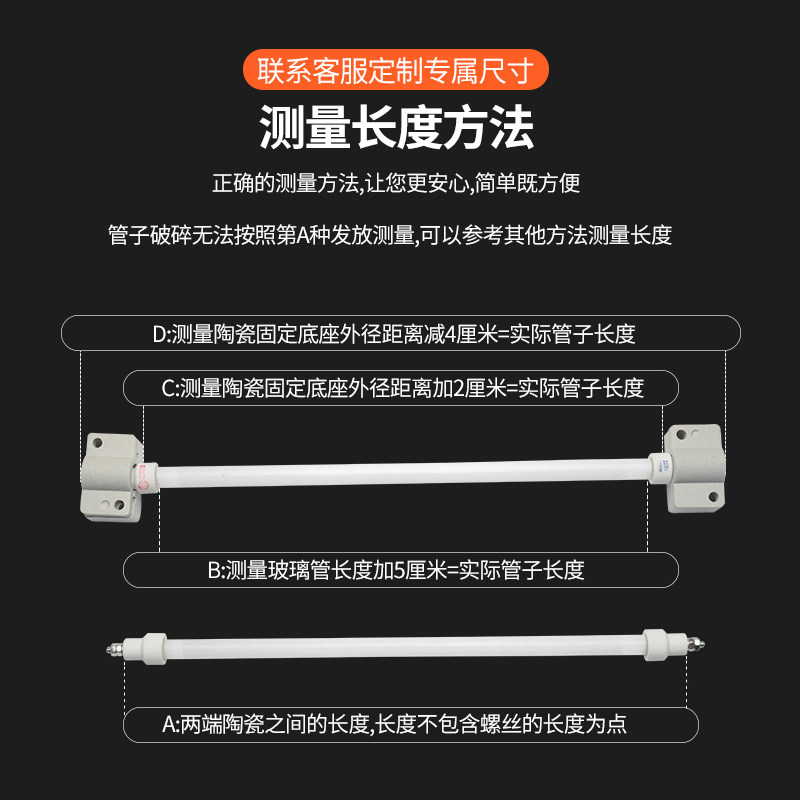 联系客服定制专属尺寸

测量长度方法

正确的测量方法,让您更安心,简单既方便

管子破碎无法按照第A种发放测量,可以参考其他方法测量长度

D:测量陶瓷固定底座外径距离减4厘米=实际管子长度

C:测量陶瓷固定底座外径距离加2厘米=实际管子长度

B:测量玻璃管长度加5厘米=实际管子长度

A:两端陶瓷之间的长度,长度不包含螺丝的长度为点