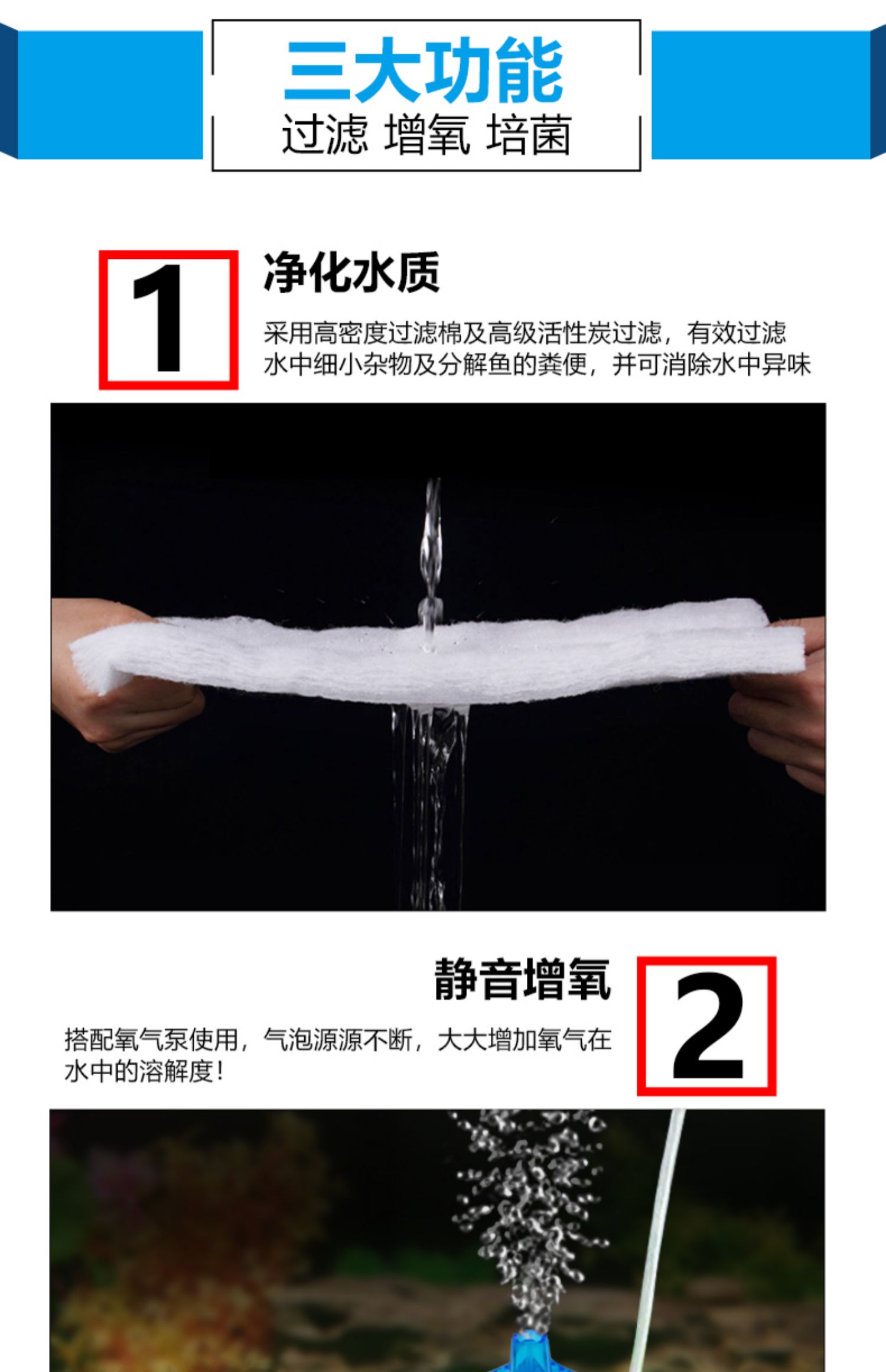 三大功能
过滤 增氧 培菌

1
净化水质
采用高密度过滤棉及高级活性炭过滤，有效过滤水中细小杂物及分解鱼的粪便，并可消除水中异味

静音增氧
2
搭配氧气泵使用，气泡源源不断，大大增加氧气在水中的溶解度！