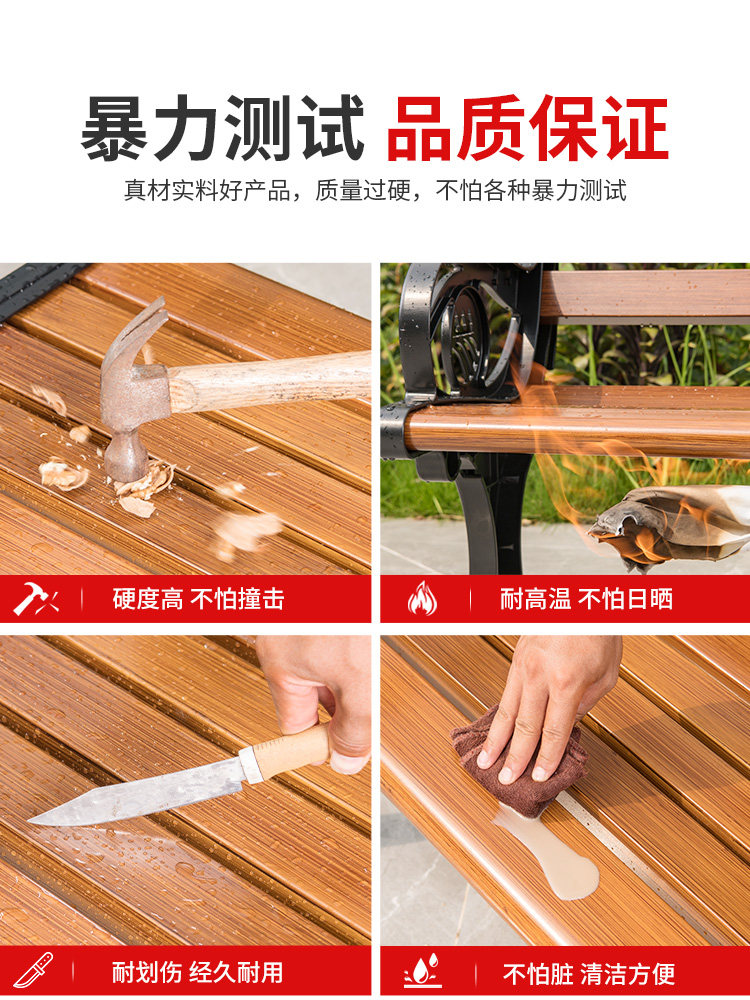 暴力测试 品质保证

真材实料好产品，质量过硬，不怕各种暴力测试

硬度高 不怕撞击

耐高温 不怕日晒

耐划伤 经久耐用

不怕脏 清洁方便