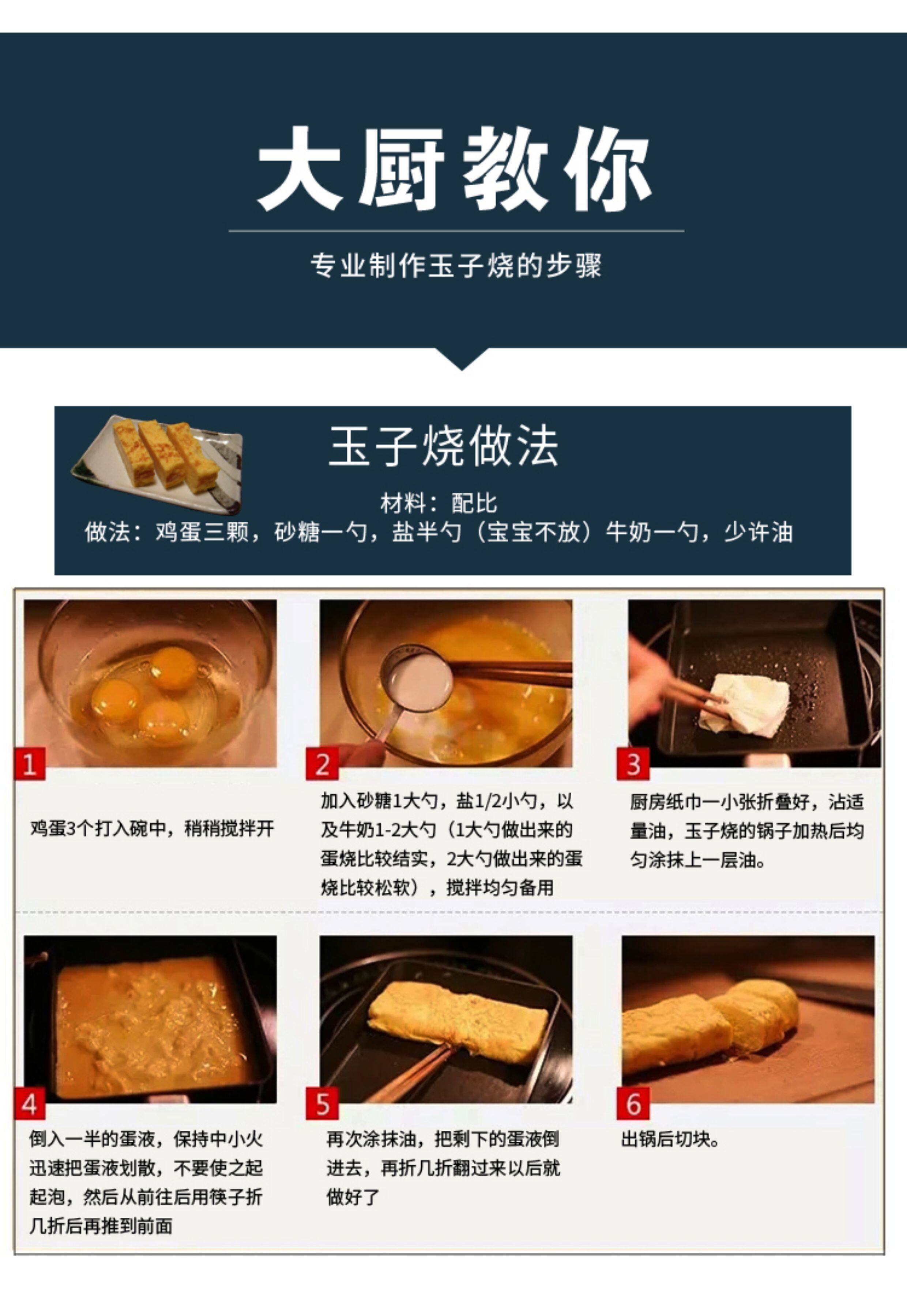 大厨教你

专业制作玉子烧的步骤

玉子烧做法

材料：配比
做法：鸡蛋三颗，砂糖一勺，盐半勺（宝宝不放）牛奶一勺，少许油

1
鸡蛋3个打入碗中，稍稍搅拌开

2
加入砂糖1大勺，盐1/2小勺，以及牛奶1-2大勺（1大勺做出来的蛋烧比较结实，2大勺做出来的蛋烧比较松软），搅拌均匀备用

3
厨房纸巾一小张折叠好，沾适量油，玉子烧的锅子加热后均匀涂抹上一层油。

4
倒入一半的蛋液，保持中小火迅速把蛋液划散，不要使之起起泡，然后从前往后用筷子折几折后再推到前面

5
再次涂抹油，把剩下的蛋液倒进去，再折几折翻过来以后就做好了

6
出锅后切块。