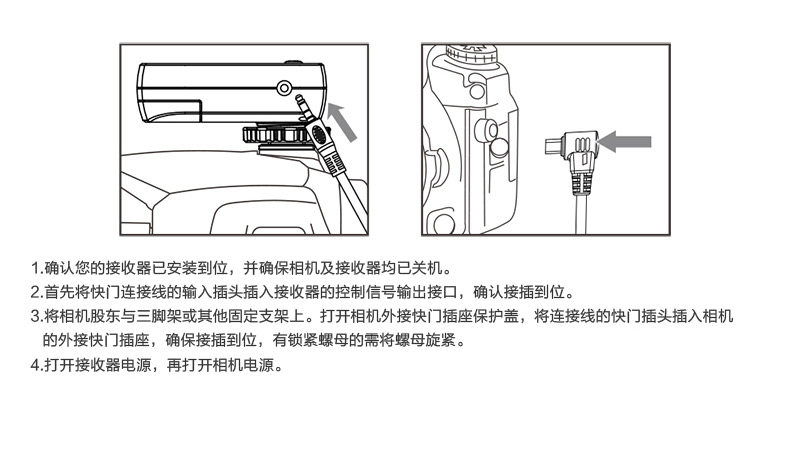 1.确认您的接收器已安装到位，并确保相机及接收器均已关机。

2.首先将快门连接线的输入插头插入接收器的控制信号输出接口，确认接插到位。

3.将相机股东与三脚架或其他固定支架上。打开相机外接快门插座保护盖，将连接线的快门插头插入相机的外接快门插座，确保接插到位，有锁紧螺母的需将螺母旋紧。

4.打开接收器电源，再打开相机电源。