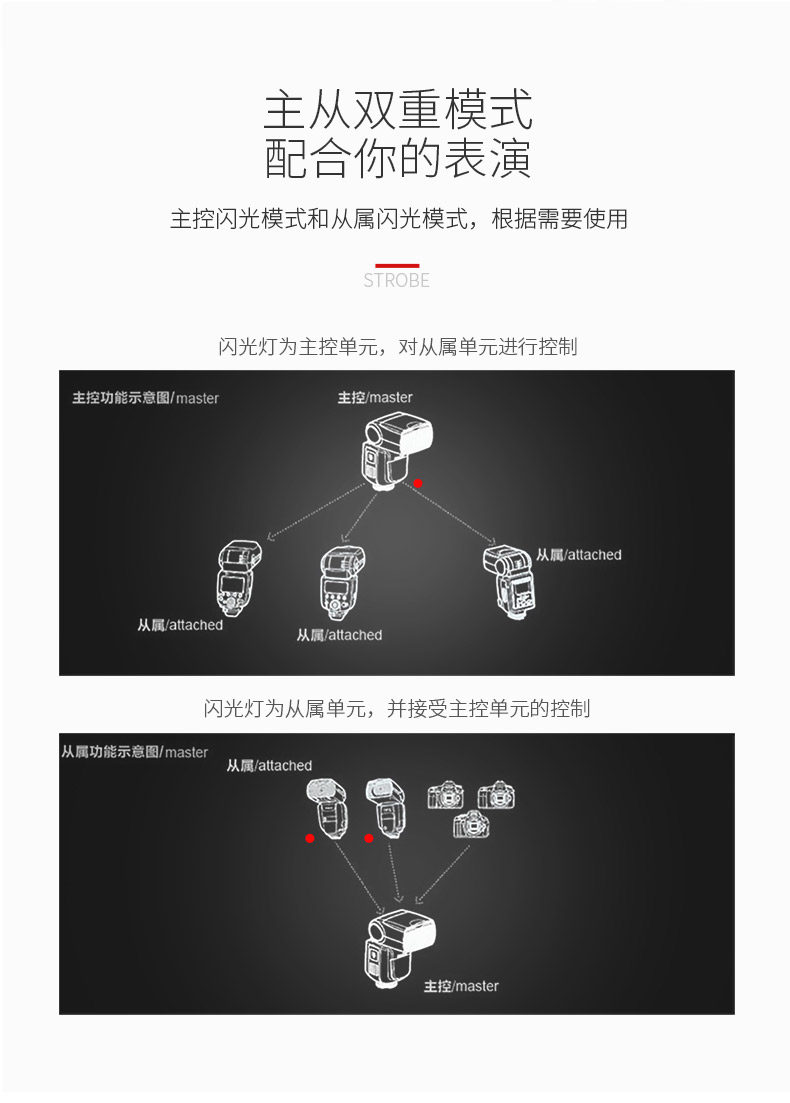 主从双重模式
配合你的表演

主控闪光模式和从属闪光模式，根据需要使用

STROBE

闪光灯为主控单元，对从属单元进行控制

主控功能示意图/master

主控/master

从属/attached

从属/attached

从属/attached

闪光灯为从属单元，并接受主控单元的控制

从属功能示意图/master

从属/attached

主控/master