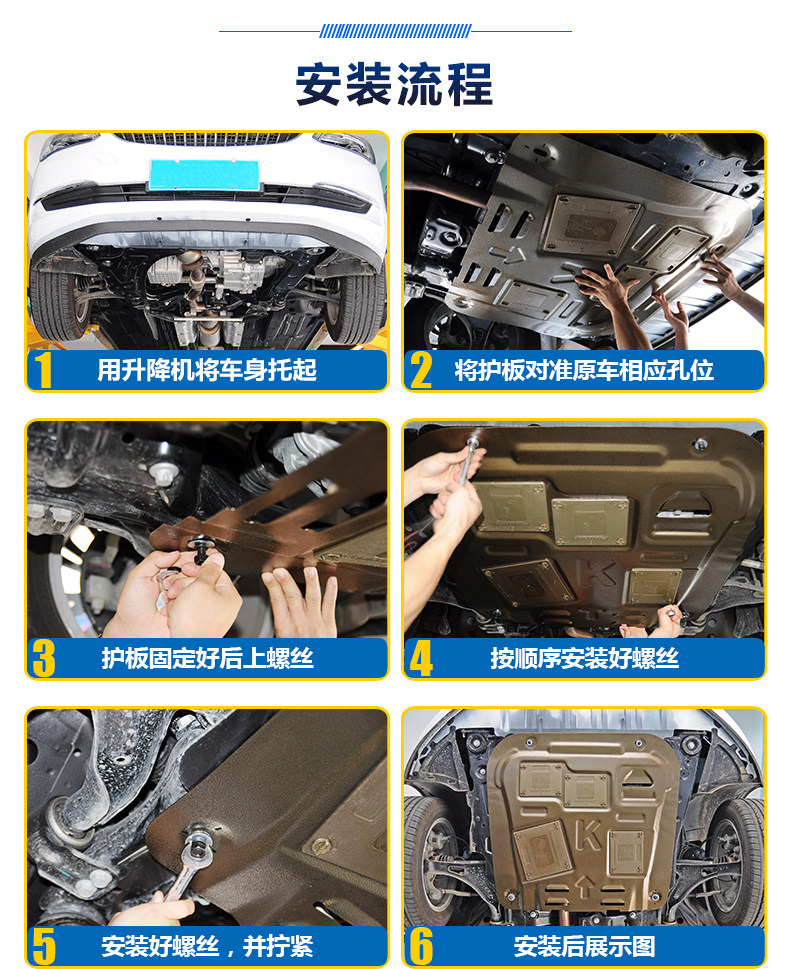 安装流程

1 用升降机将车身托起

2 将护板对准原车相应孔位

3 护板固定好后上螺丝

4 按顺序安装好螺丝

5 安装好螺丝，并拧紧

6 安装后展示图