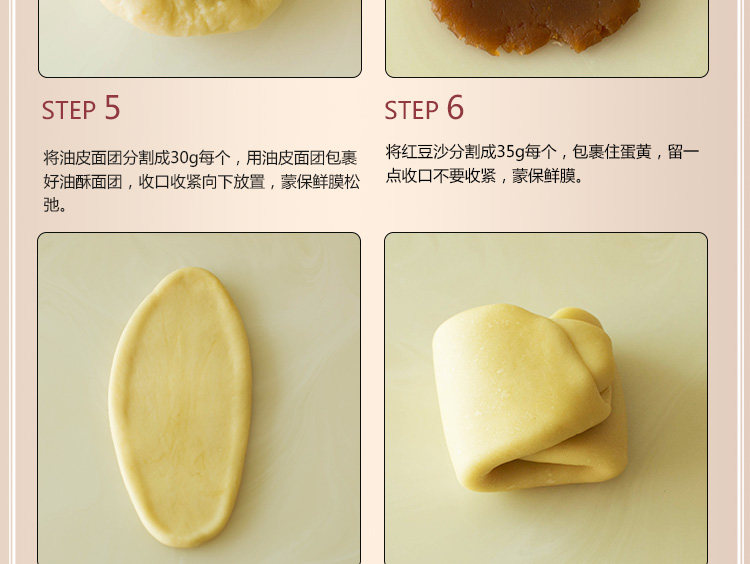 STEP 5

将油皮面团分割成30g每个，用油皮面团包裹好油酥面团，收口收紧向下放置，蒙保鲜膜松弛。

STEP 6

将红豆沙分割成35g每个，包裹住蛋黄，留一点收口不要收紧，蒙保鲜膜。