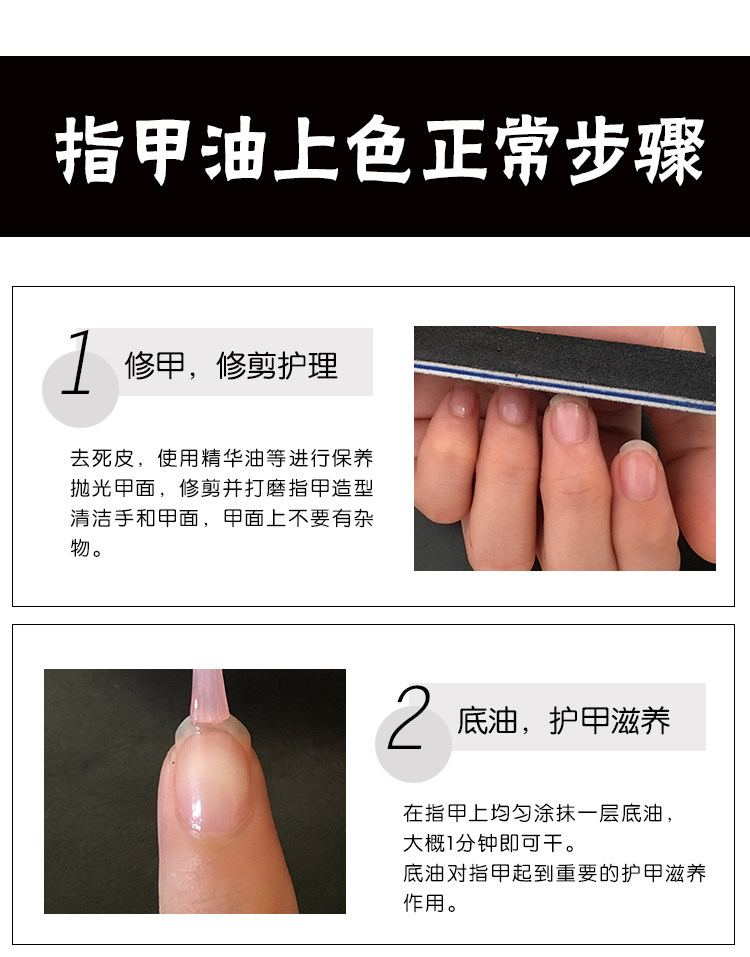 指甲油上色正常步骤

1 修甲，修剪护理

去死皮，使用精华油等进行保养抛光甲面，修剪并打磨指甲造型清洁手和甲面，甲面上不要有杂物。

2 底油，护甲滋养

在指甲上均匀涂抹一层底油，大概1分钟即可干。
底油对指甲起到重要的护甲滋养作用。