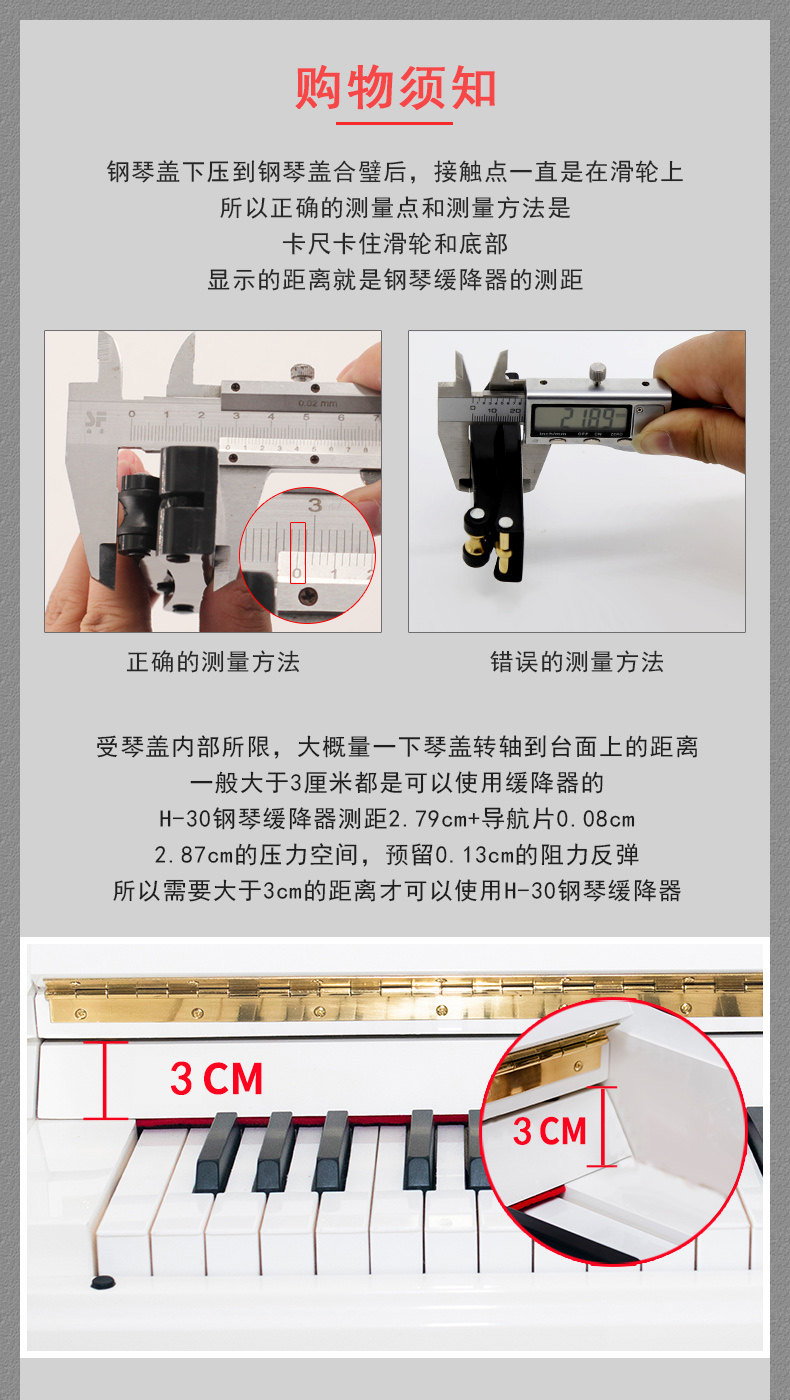 购物须知

钢琴盖下压到钢琴盖合璧后，接触点一直是在滑轮上
所以正确的测量点和测量方法是
卡尺卡住滑轮和底部
显示的距离就是钢琴缓降器的测距

0.02 mm

3

0 1

21.89

正确的测量方法

错误的测量方法

受琴盖内部所限，大概量一下琴盖转轴到台面上的距离
一般大于3厘米都是可以使用缓降器的
H-30钢琴缓降器测距2.79cm+导航片0.08cm
2.87cm的压力空间，预留0.13cm的阻力反弹
所以需要大于3cm的距离才可以使用H-30钢琴缓降器

3 CM

3 CM