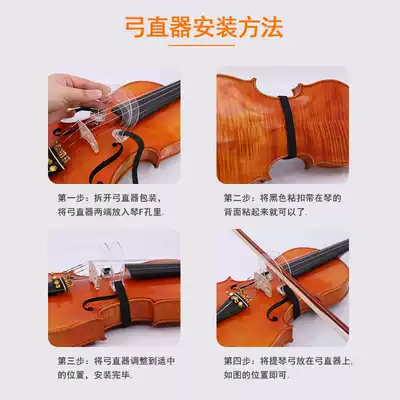 弓直器安装方法

第一步：拆开弓直器包装，将弓直器两端放入琴F孔里.

第二步：将黑色粘扣带在琴的背面粘起来就可以了.

第三步：将弓直器调整到适中的位置，安装完毕.

第四步：将提琴弓放在弓直器上.如图的位置即可.