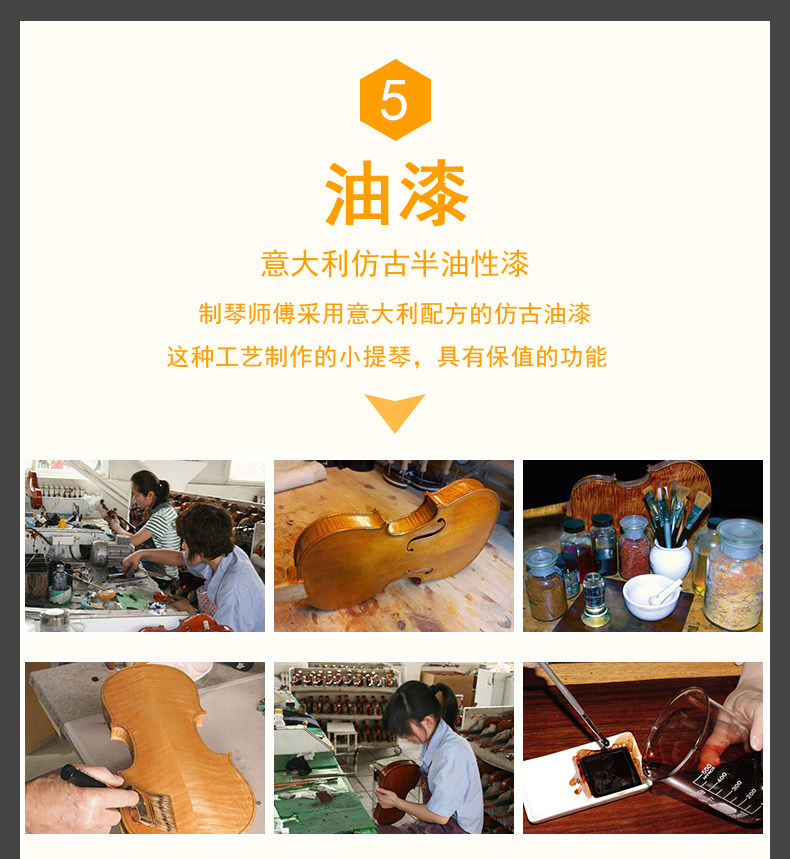 5

油漆

意大利仿古半油性漆

制琴师傅采用意大利配方的仿古油漆

这种工艺制作的小提琴，具有保值的功能

500
400
300
200