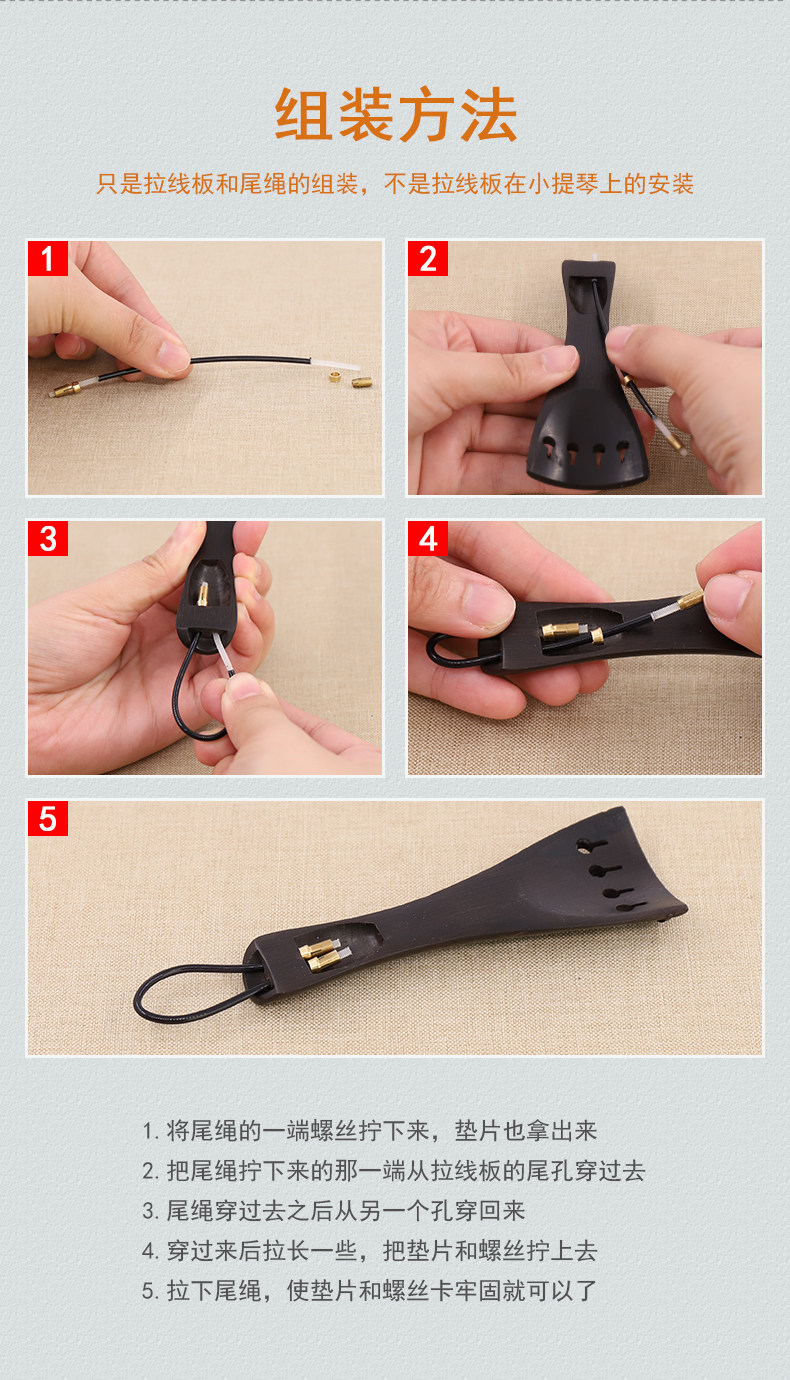 组装方法

只是拉线板和尾绳的组装，不是拉线板在小提琴上的安装

1

2

3

4

5

1. 将尾绳的一端螺丝拧下来，垫片也拿出来
2. 把尾绳拧下来的那一端从拉线板的尾孔穿过去
3. 尾绳穿过去之后从另一个孔穿回来
4. 穿过来后拉长一些，把垫片和螺丝拧上去
5. 拉下尾绳，使垫片和螺丝卡牢固就可以了