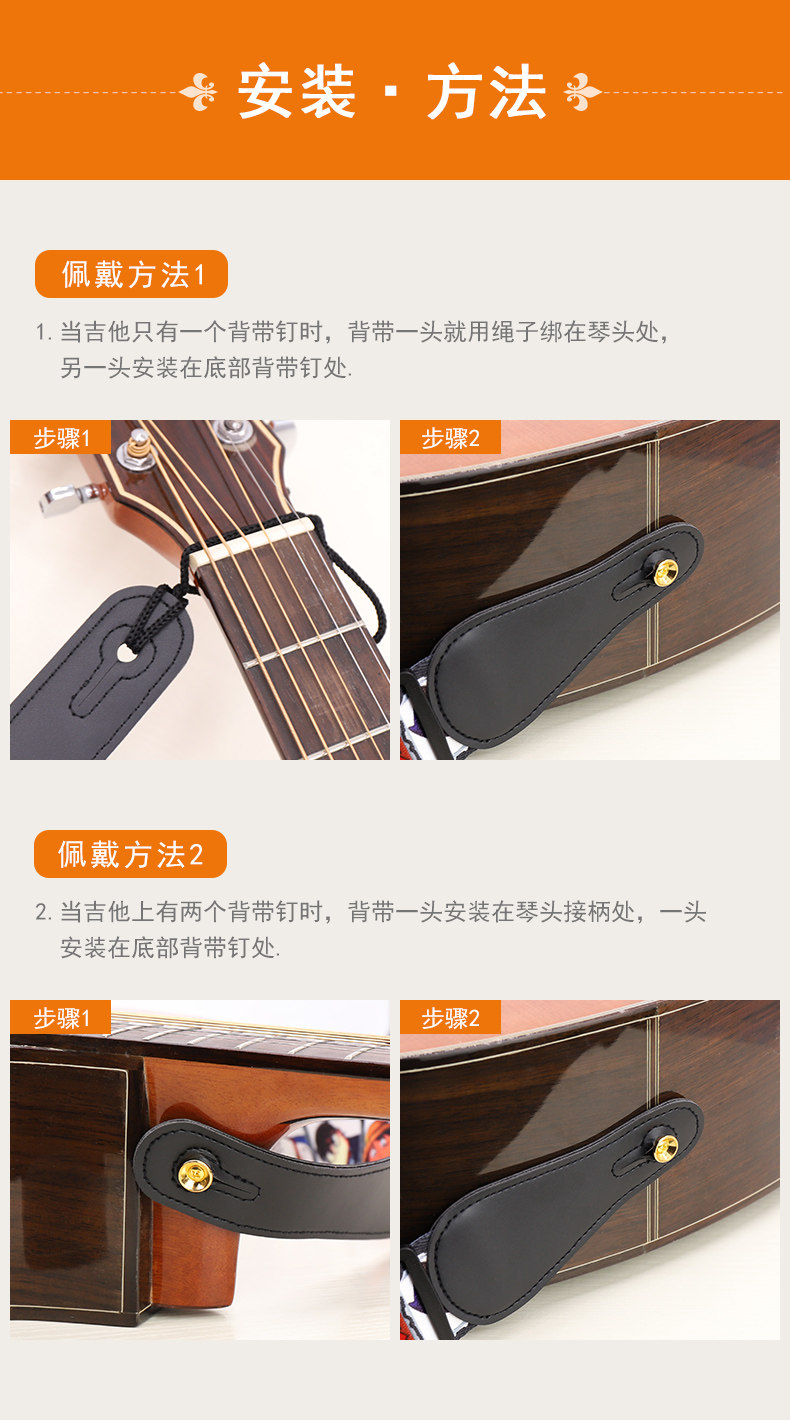 安装 · 方法

佩戴方法1

1. 当吉他只有一个背带钉时，背带一头就用绳子绑在琴头处，另一头安装在底部背带钉处.

步骤1

步骤2

佩戴方法2

2. 当吉他上有两个背带钉时，背带一头安装在琴头接柄处，一头安装在底部背带钉处.

步骤1

步骤2