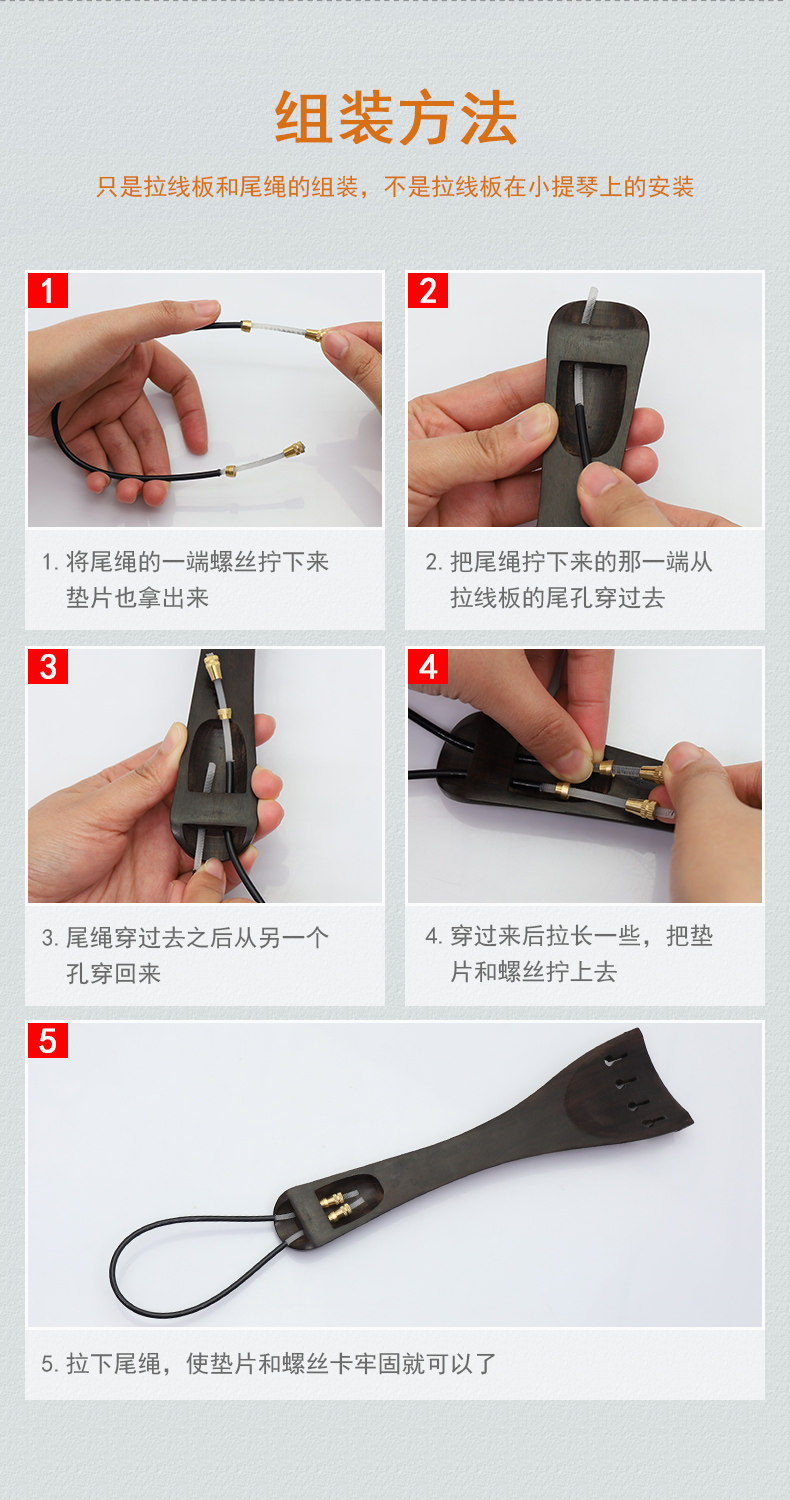 组装方法

只是拉线板和尾绳的组装，不是拉线板在小提琴上的安装

1

1. 将尾绳的一端螺丝拧下来垫片也拿出来

2

2. 把尾绳拧下来的那一端从拉线板的尾孔穿过去

3

3. 尾绳穿过去之后从另一个孔穿回来

4

4. 穿过来后拉长一些，把垫片和螺丝拧上去

5

5. 拉下尾绳，使垫片和螺丝卡牢固就可以了