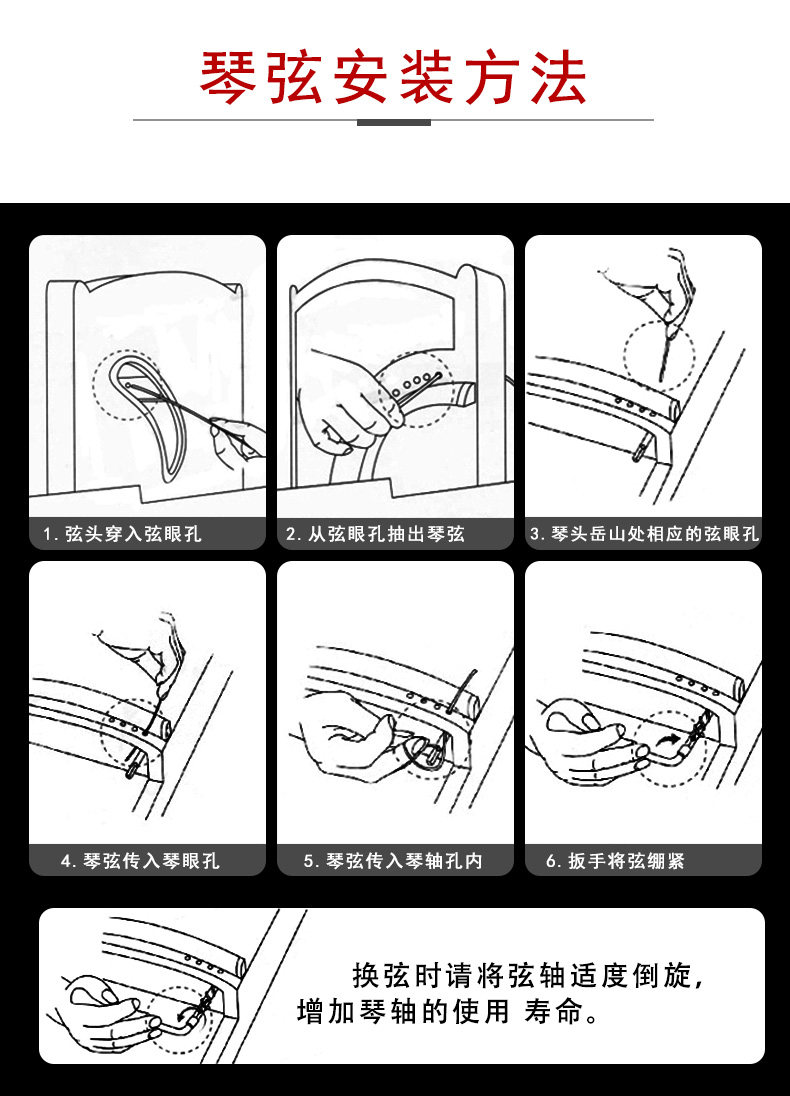 琴弦安装方法

1. 弦头穿入弦眼孔

2. 从弦眼孔抽出琴弦

3. 琴头岳山处相应的弦眼孔

4. 琴弦传入琴眼孔

5. 琴弦传入琴轴孔内

6. 扳手将弦绷紧

换弦时请将弦轴适度倒旋，增加琴轴的使用 寿命。