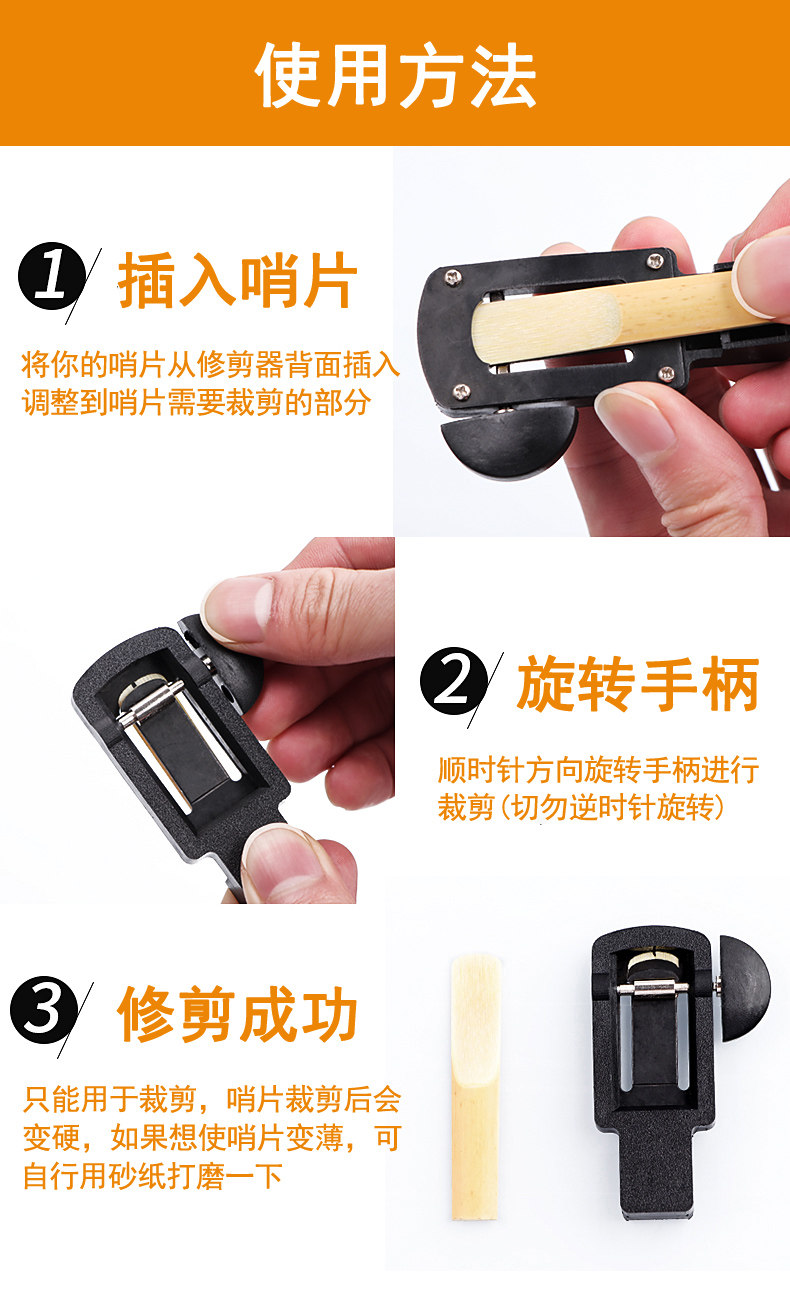 使用方法

1 插入哨片

将你的哨片从修剪器背面插入调整到哨片需要裁剪的部分

2 旋转手柄

顺时针方向旋转手柄进行裁剪（切勿逆时针旋转）

3 修剪成功

只能用于裁剪，哨片裁剪后会变硬，如果想使哨片变薄，可自行用砂纸打磨一下