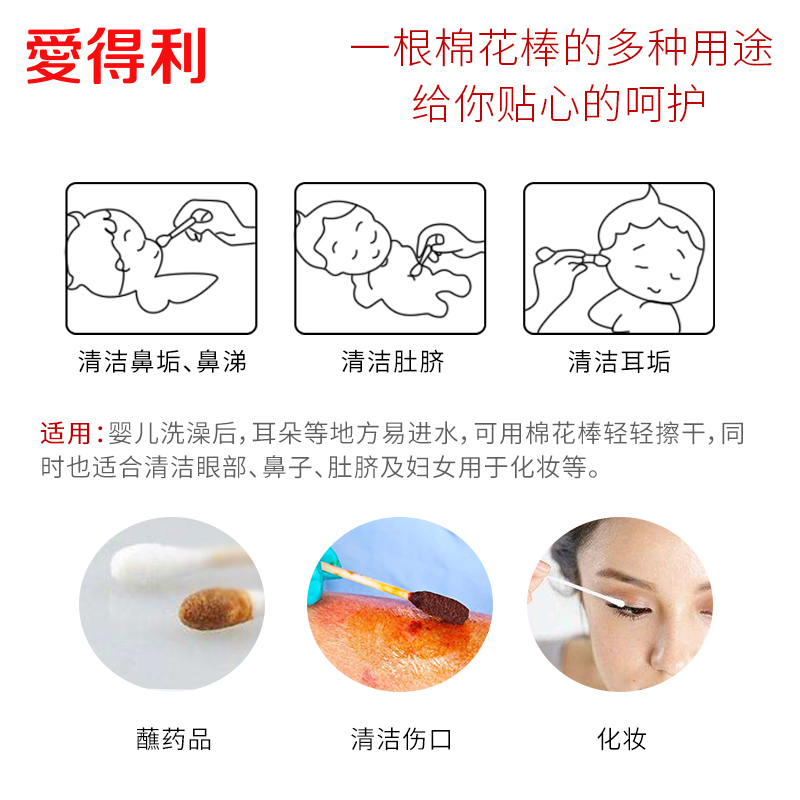 愛得利

一根棉花棒的多种用途
给你贴心的呵护

清洁鼻垢、鼻涕

清洁肚脐

清洁耳垢

适用：婴儿洗澡后，耳朵等地方易进水，可用棉花棒轻轻擦干，同时也适合清洁眼部、鼻子、肚脐及妇女用于化妆等。

蘸药品

清洁伤口

化妆