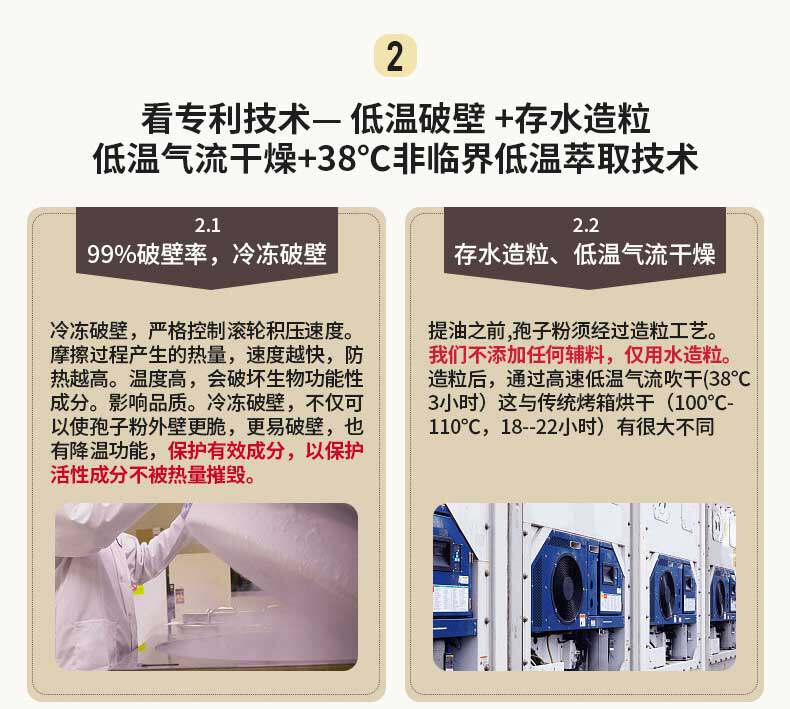 2

看专利技术— 低温破壁 +存水造粒
低温气流干燥+38°C非临界低温萃取技术

2.1
99%破壁率，冷冻破壁

冷冻破壁，严格控制滚轮积压速度。摩擦过程产生的热量，速度越快，防热越高。温度高，会破坏生物功能性成分。影响品质。冷冻破壁，不仅可以使孢子粉外壁更脆，更易破壁，也有降温功能，保护有效成分，以保护活性成分不被热量摧毁。

2.2
存水造粒、低温气流干燥

提油之前,孢子粉须经过造粒工艺。我们不添加任何辅料，仅用水造粒。造粒后，通过高速低温气流吹干(38°C 3小时）这与传统烤箱烘干（100°C-110°C，18--22小时）有很大不同