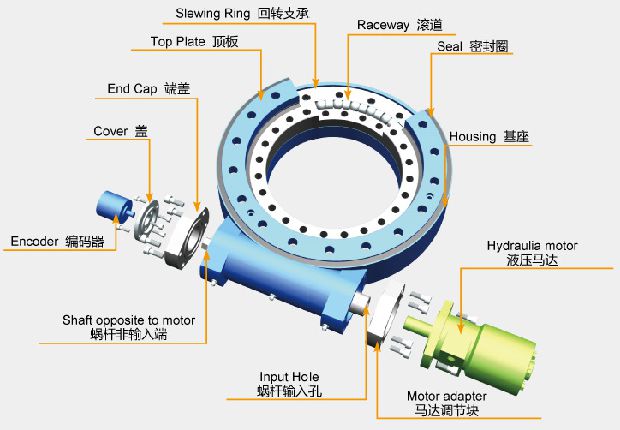 Slewing Ring 回转支承

Raceway 滚道

Top Plate 顶板

Seal 密封圈

End Cap 端盖

Cover 盖

Housing 基座

Encoder 编码器

Hydraulia motor
液压马达

Shaft opposite to motor
蜗杆非输入端

Input Hole
蜗杆输入孔

Motor adapter
马达调节块