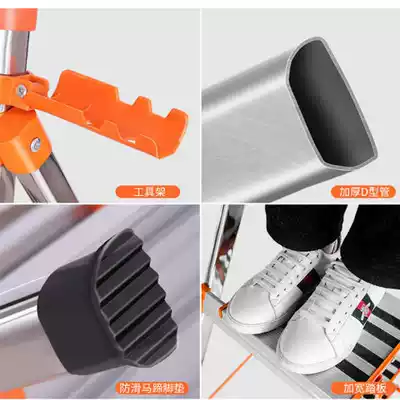 工具架

加厚D型管

防滑马蹄脚垫

加宽踏板