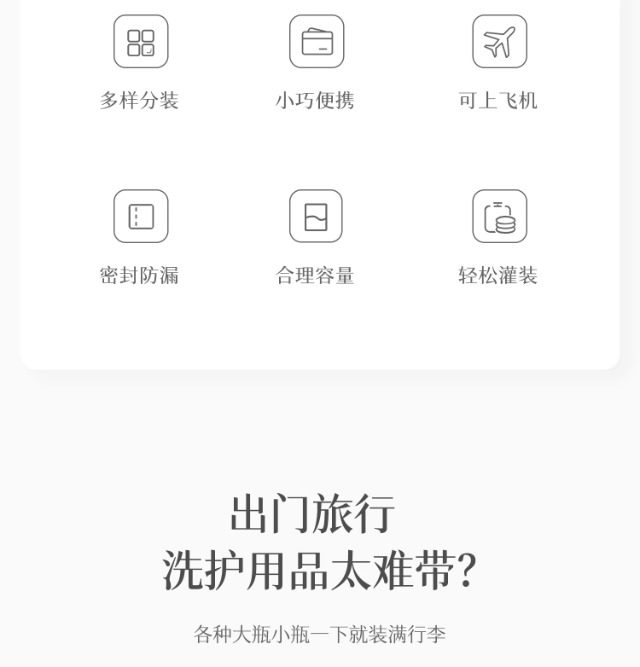 多样分装

小巧便携

可上飞机

密封防漏

合理容量

轻松灌装

出门旅行
洗护用品太难带?

各种大瓶小瓶一下就装满行李