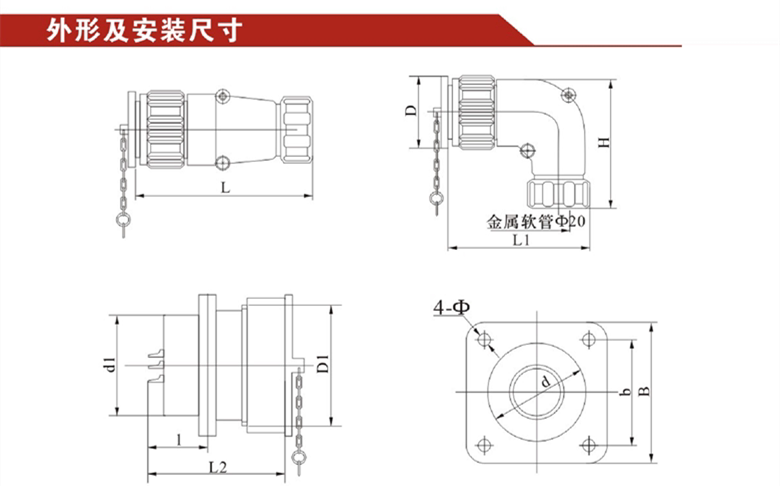 外形及安装尺寸

L

D

H

金属软管Φ20

L1

d1

D1

l

L2

4-Φ

d

b

B