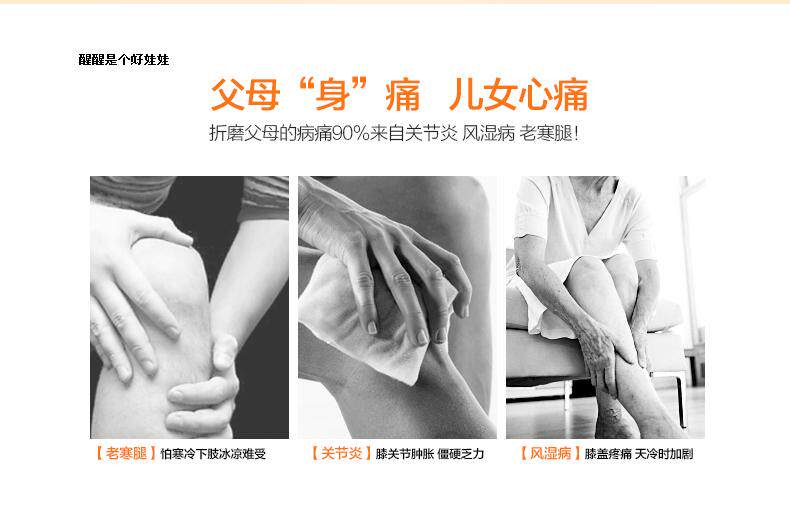 醒醒是个好娃娃

父母“身”痛 儿女心痛

折磨父母的病痛90%来自关节炎 风湿病 老寒腿!

【老寒腿】怕寒冷下肢冰凉难受

【关节炎】膝关节肿胀 僵硬乏力

【风湿病】膝盖疼痛 天冷时加剧