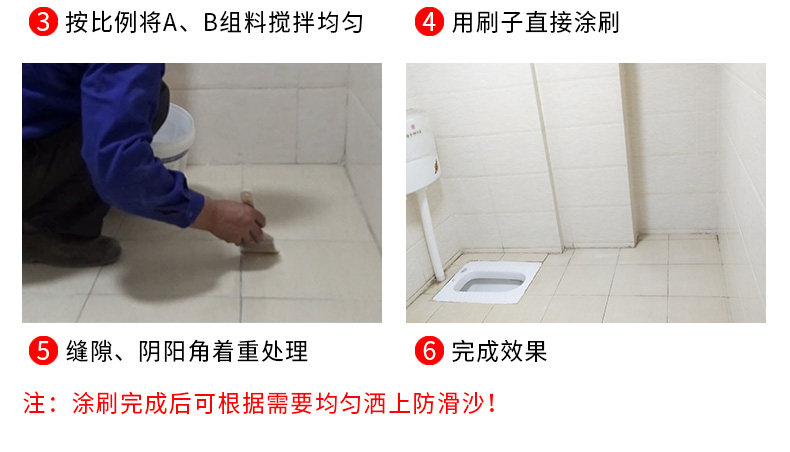 3 按比例将A、B组料搅拌均匀

4 用刷子直接涂刷

5 缝隙、阴阳角着重处理

6 完成效果

注：涂刷完成后可根据需要均匀洒上防滑沙！