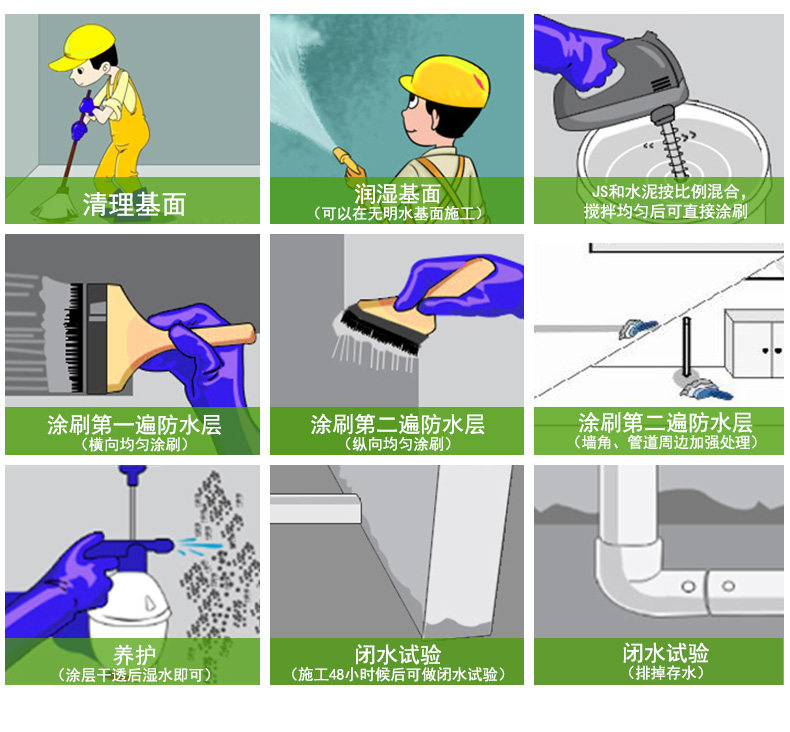 清理基面

润湿基面
（可以在无明水基面施工）

JS和水泥按比例混合，
搅拌均匀后可直接涂刷

涂刷第一遍防水层
（横向均匀涂刷）

涂刷第二遍防水层
（纵向均匀涂刷）

涂刷第二遍防水层
（墙角、管道周边加强处理）

养护
（涂层干透后湿水即可）

闭水试验
（施工48小时候后可做闭水试验）

闭水试验
（排掉存水）