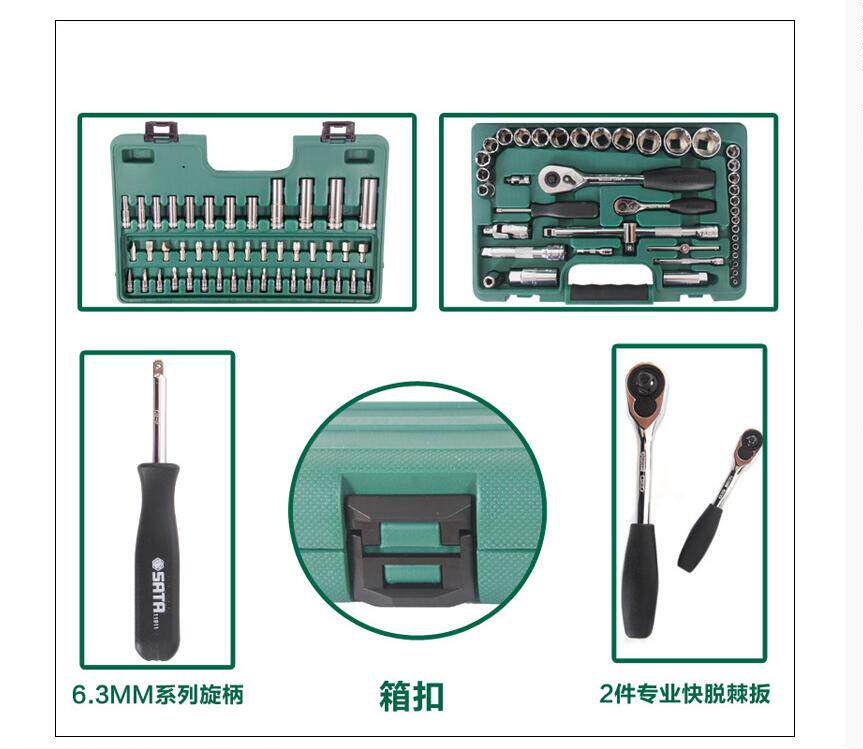 SATA 11911

6.3MM系列旋柄

箱扣

2件专业快脱棘扳