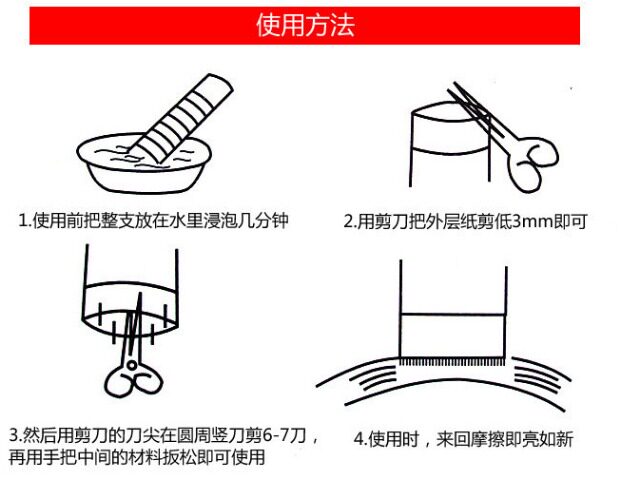 使用方法

1.使用前把整支放在水里浸泡几分钟

2.用剪刀把外层纸剪低3mm即可

3.然后用剪刀的刀尖在圆周竖刀剪6-7刀，再用手把中间的材料扳松即可使用

4.使用时，来回摩擦即亮如新