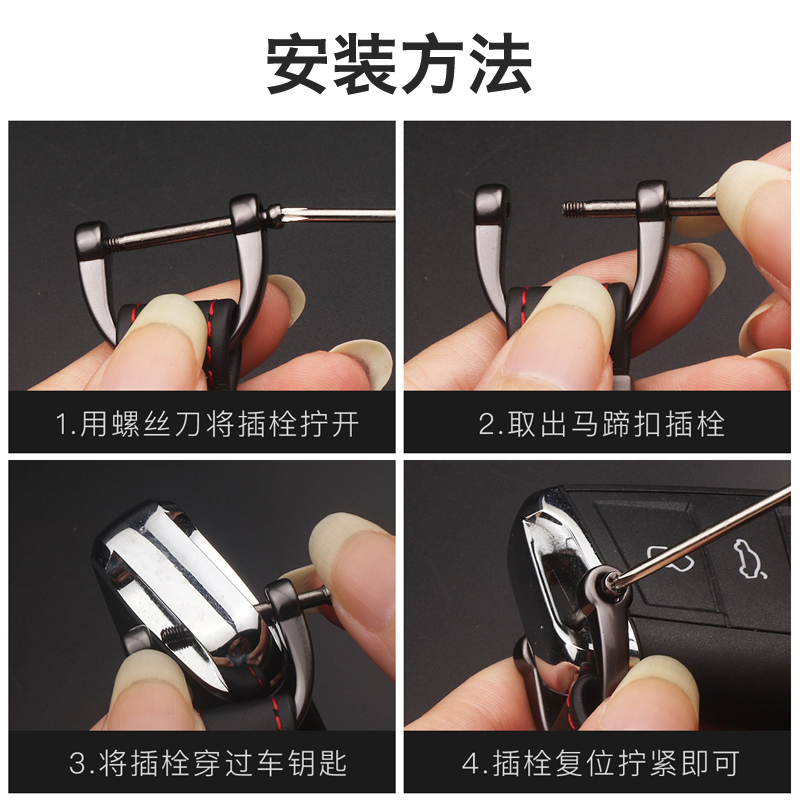 安装方法

1.用螺丝刀将插栓拧开

2.取出马蹄扣插栓

3.将插栓穿过车钥匙

4.插栓复位拧紧即可