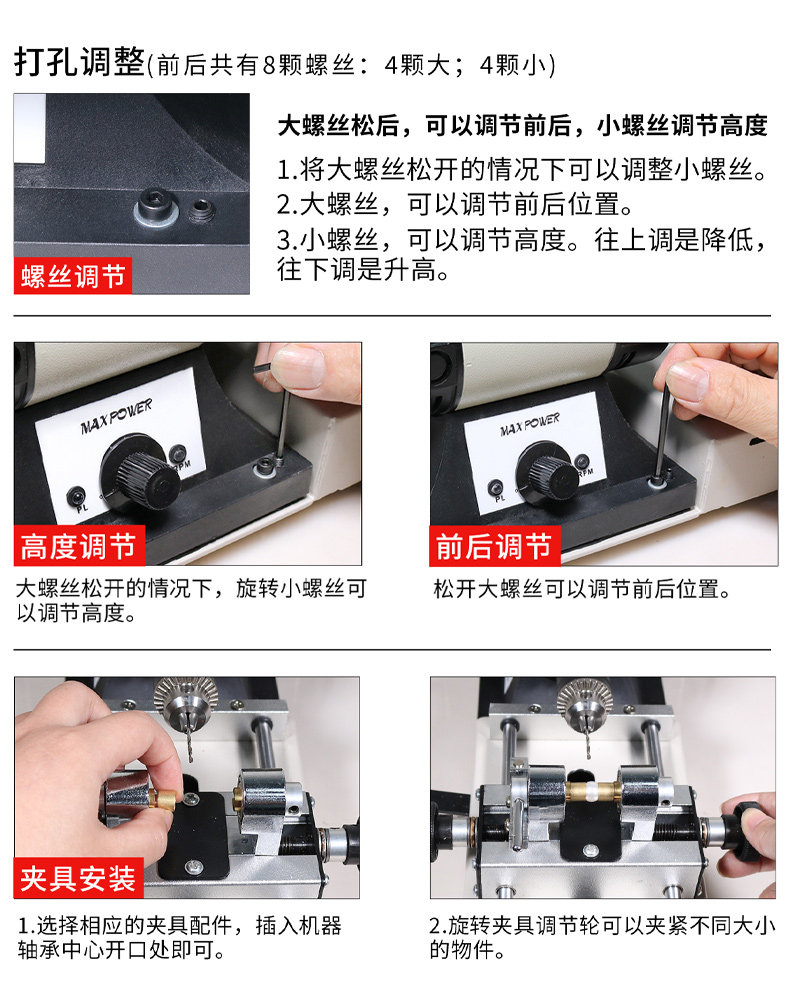 打孔调整(前后共有8颗螺丝：4颗大；4颗小)

螺丝调节

大螺丝松后，可以调节前后，小螺丝调节高度

1.将大螺丝松开的情况下可以调整小螺丝。
2.大螺丝，可以调节前后位置。
3.小螺丝，可以调节高度。往上调是降低，往下调是升高。

MAX POWER
PL
RPM

高度调节

大螺丝松开的情况下，旋转小螺丝可以调节高度。

MAX POWER
PL
RPM

前后调节

松开大螺丝可以调节前后位置。

夹具安装

1.选择相应的夹具配件，插入机器轴承中心开口处即可。

2.旋转夹具调节轮可以夹紧不同大小的物件。